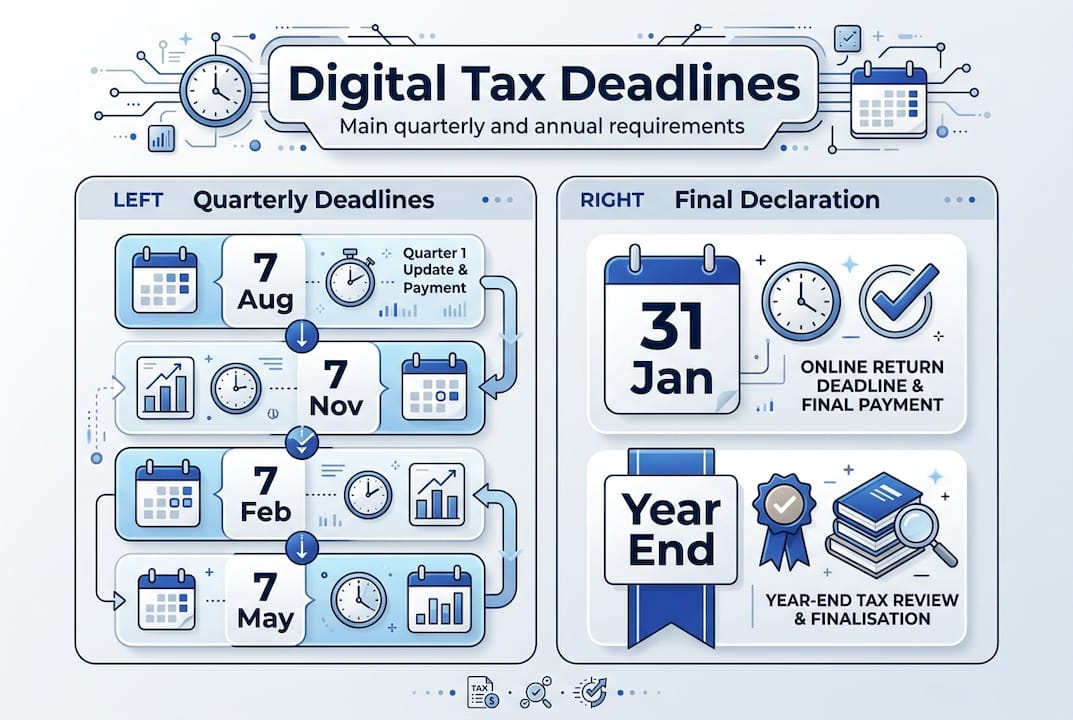 Digital Tax Deadlines
Main quarterly and annual requirements

LEFT Quarterly Deadlines

7 Aug
Quarter 1 Update & Payment

7 Nov

7 Feb

7 May

RIGHT Final Declaration

31 Jan
ONLINE RETURN DEADLINE & FINAL PAYMENT

Year End
YEAR-END TAX REVIEW & FINALISATION

TAX