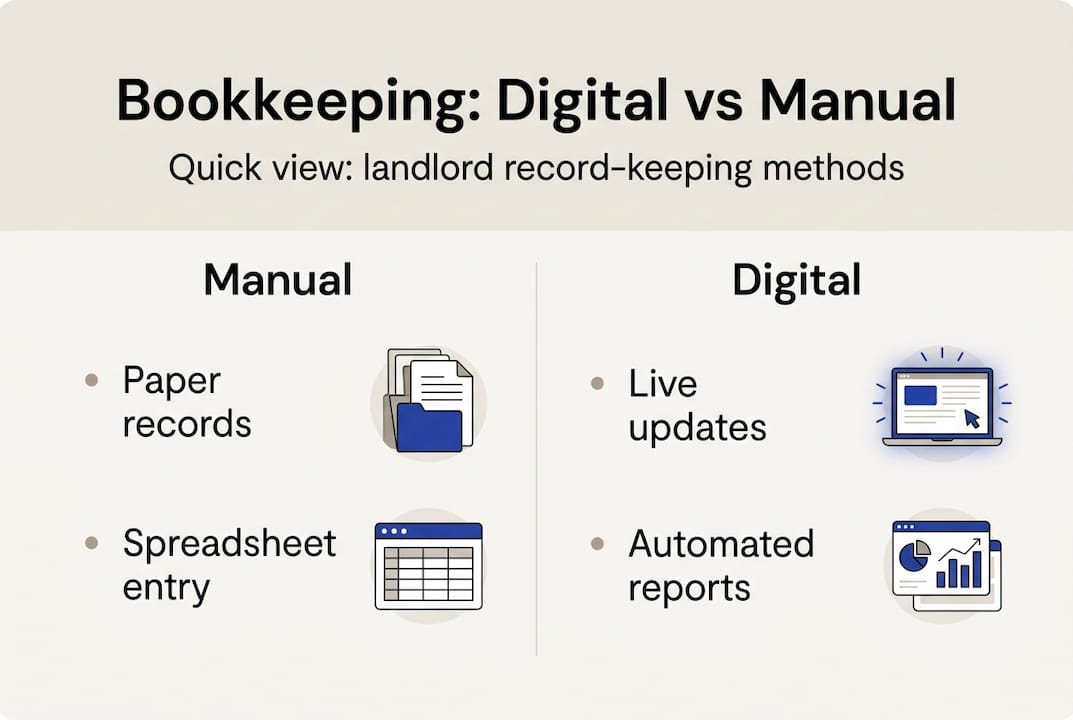 Bookkeeping: Digital vs Manual

Quick view: landlord record-keeping methods

Manual

• Paper records

• Spreadsheet entry

Digital

• Live updates

• Automated reports