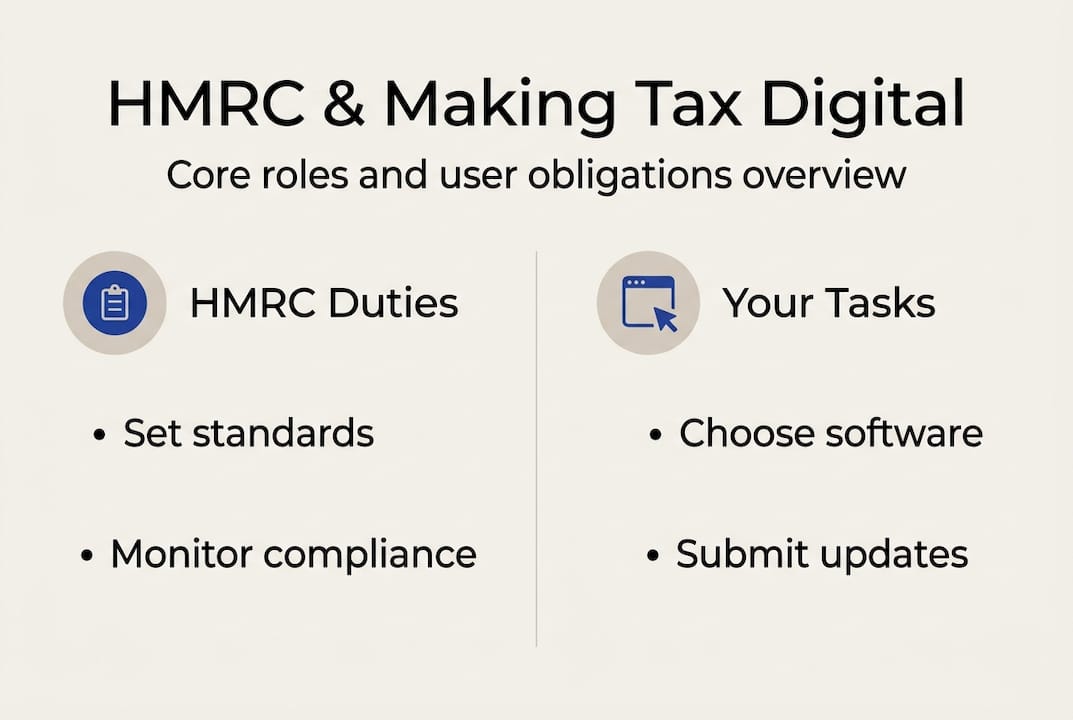 HMRC & Making Tax Digital

Core roles and user obligations overview

HMRC Duties

• Set standards

• Monitor compliance

Your Tasks

• Choose software

• Submit updates