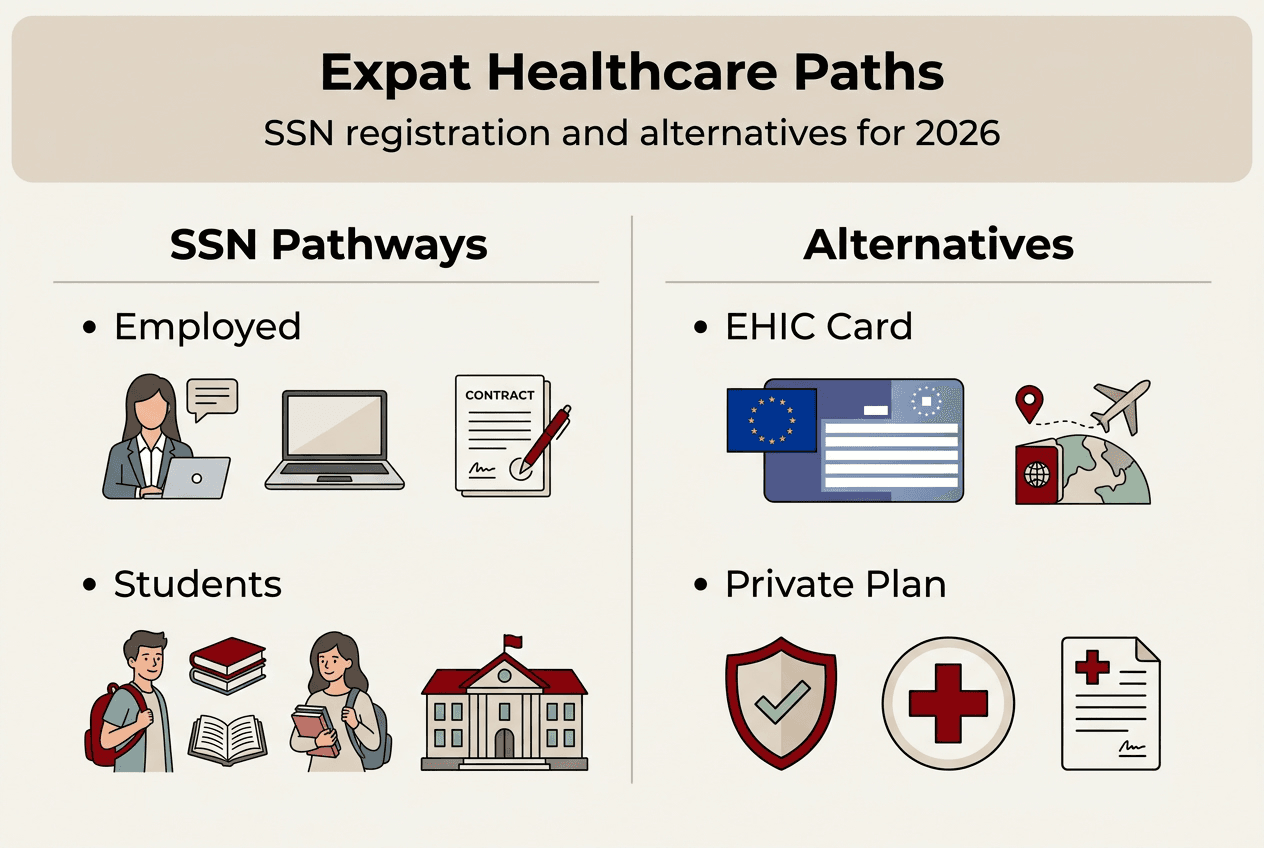 Expat Healthcare Paths

SSN registration and alternatives for 2026

SSN Pathways

• Employed

CONTRACT

• Students

Alternatives

• EHIC Card

• Private Plan