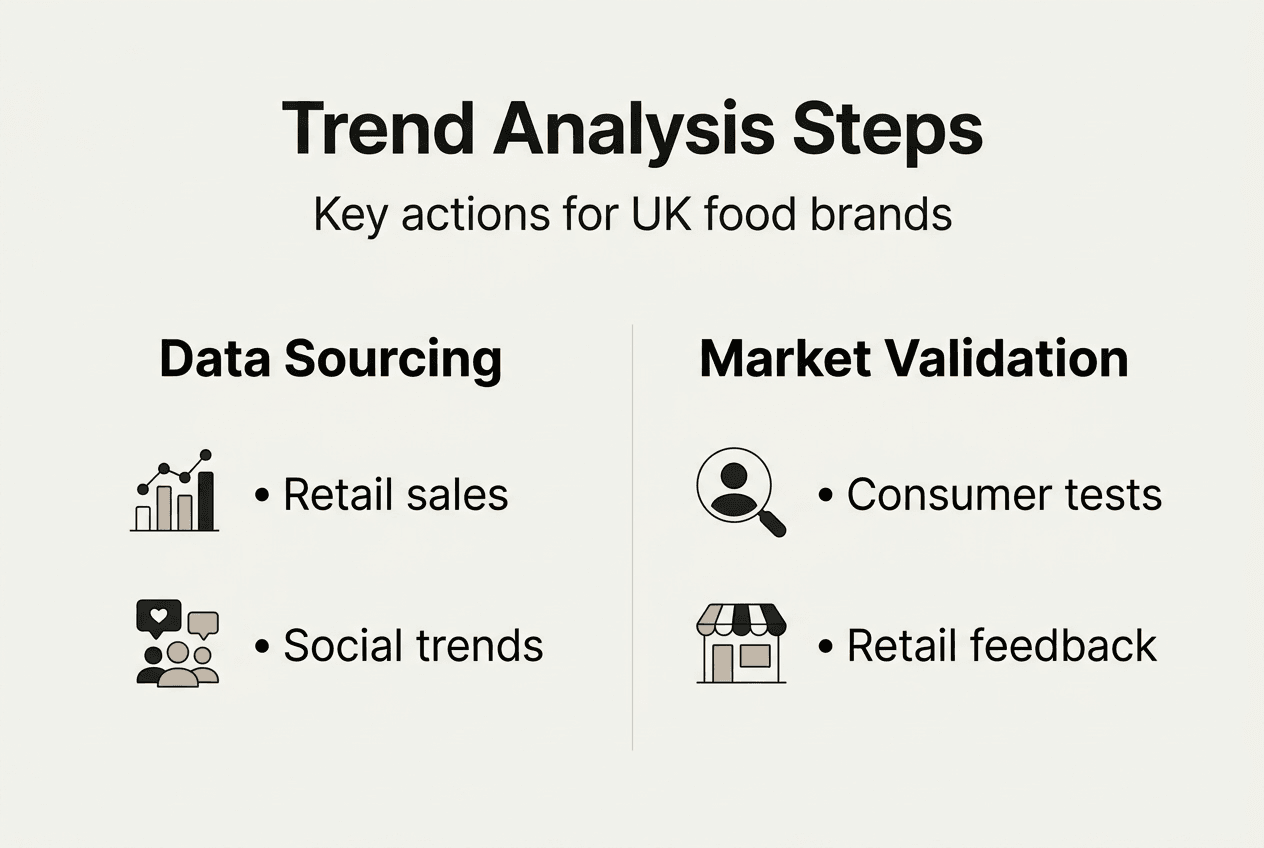 Trend Analysis Steps

Key actions for UK food brands

Data Sourcing

• Retail sales

• Social trends

Market Validation

• Consumer tests

• Retail feedback