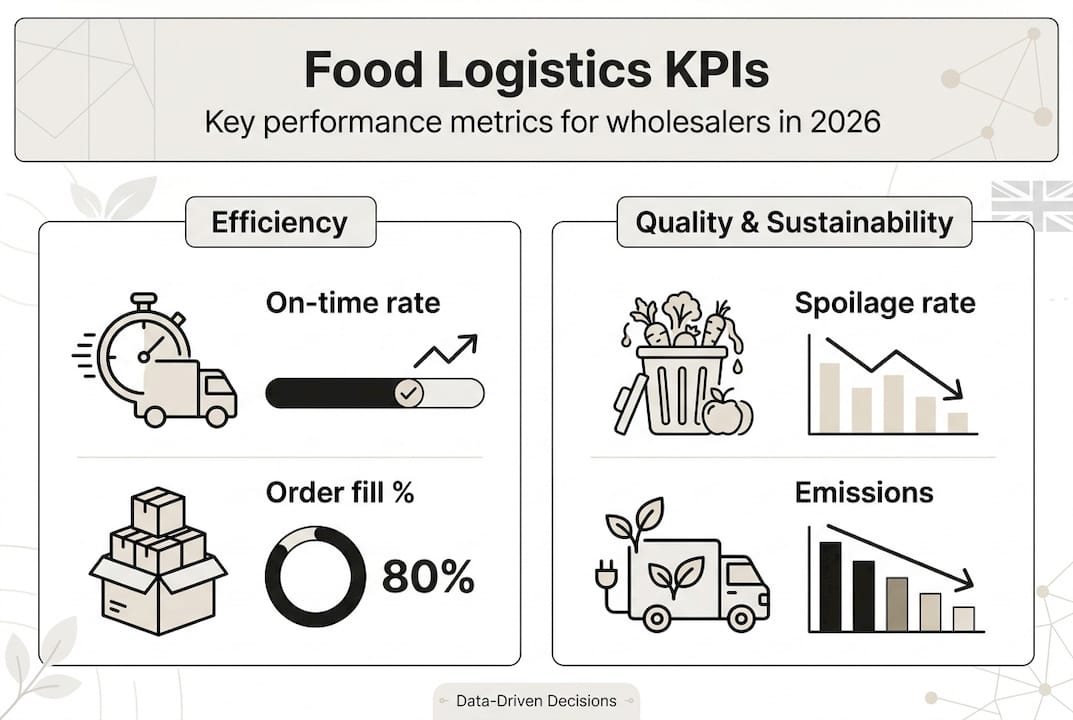 Food Logistics KPIs

Key performance metrics for wholesalers in 2026

Efficiency

On-time rate

Order fill %

80%

Quality & Sustainability

Spoilage rate

Emissions

Data-Driven Decisions