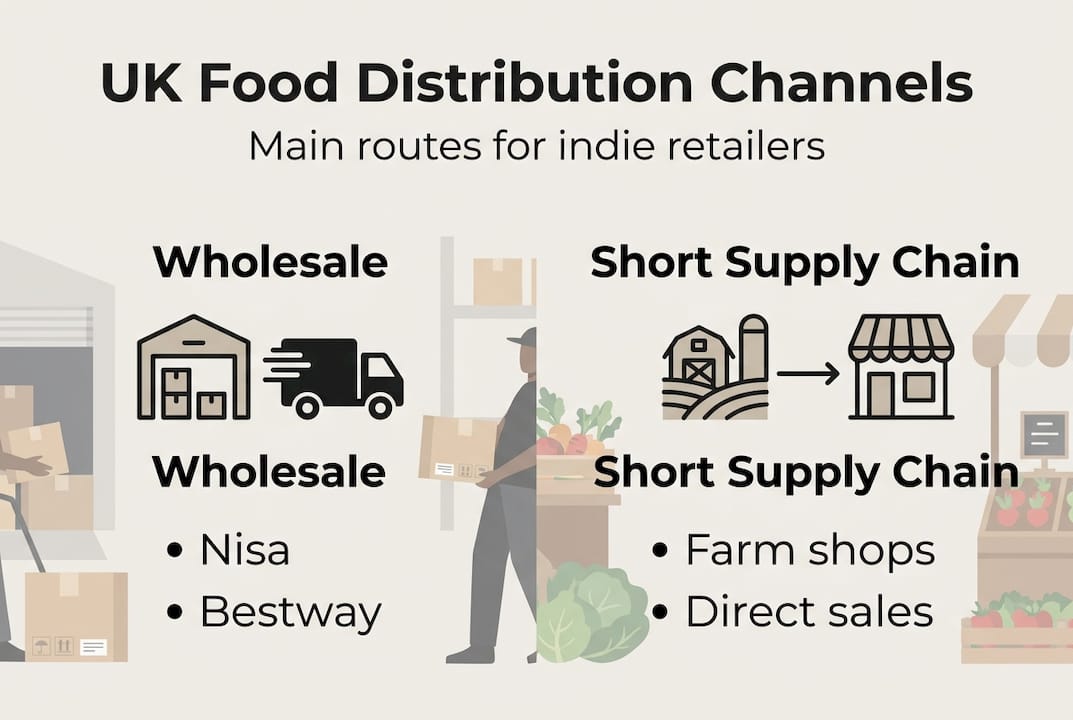 UK Food Distribution Channels

Main routes for indie retailers

Wholesale

Wholesale

• Nisa
• Bestway

Short Supply Chain

Short Supply Chain

• Farm shops
• Direct sales