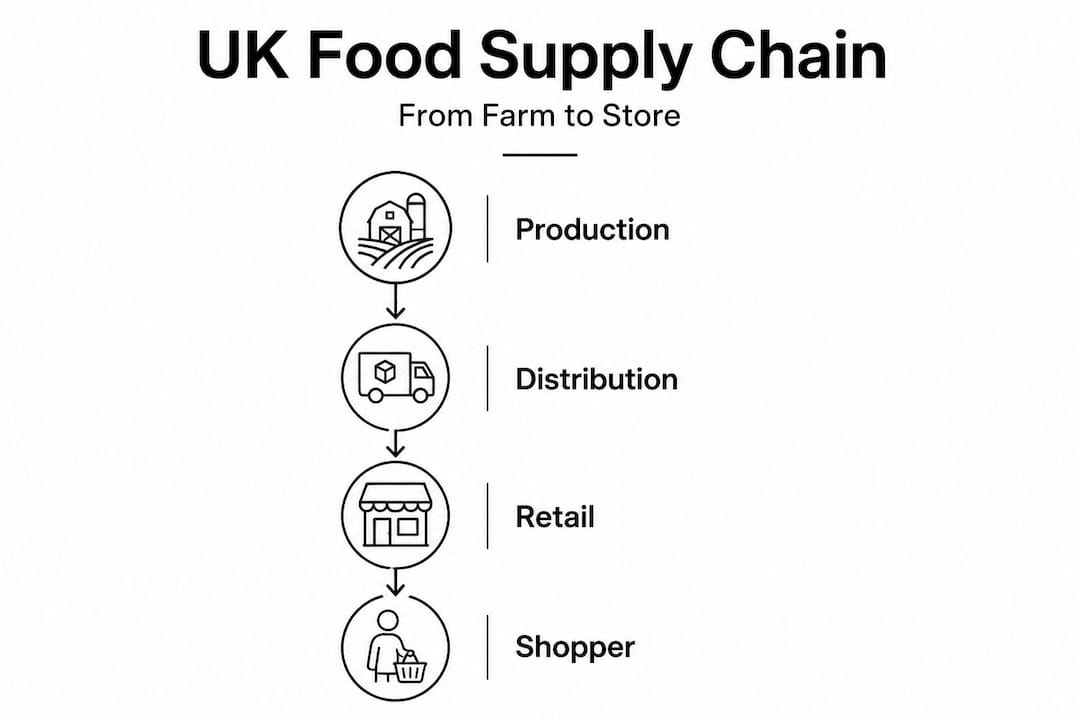 UK Food Supply Chain

From Farm to Store

Production

Distribution

Retail

Shopper