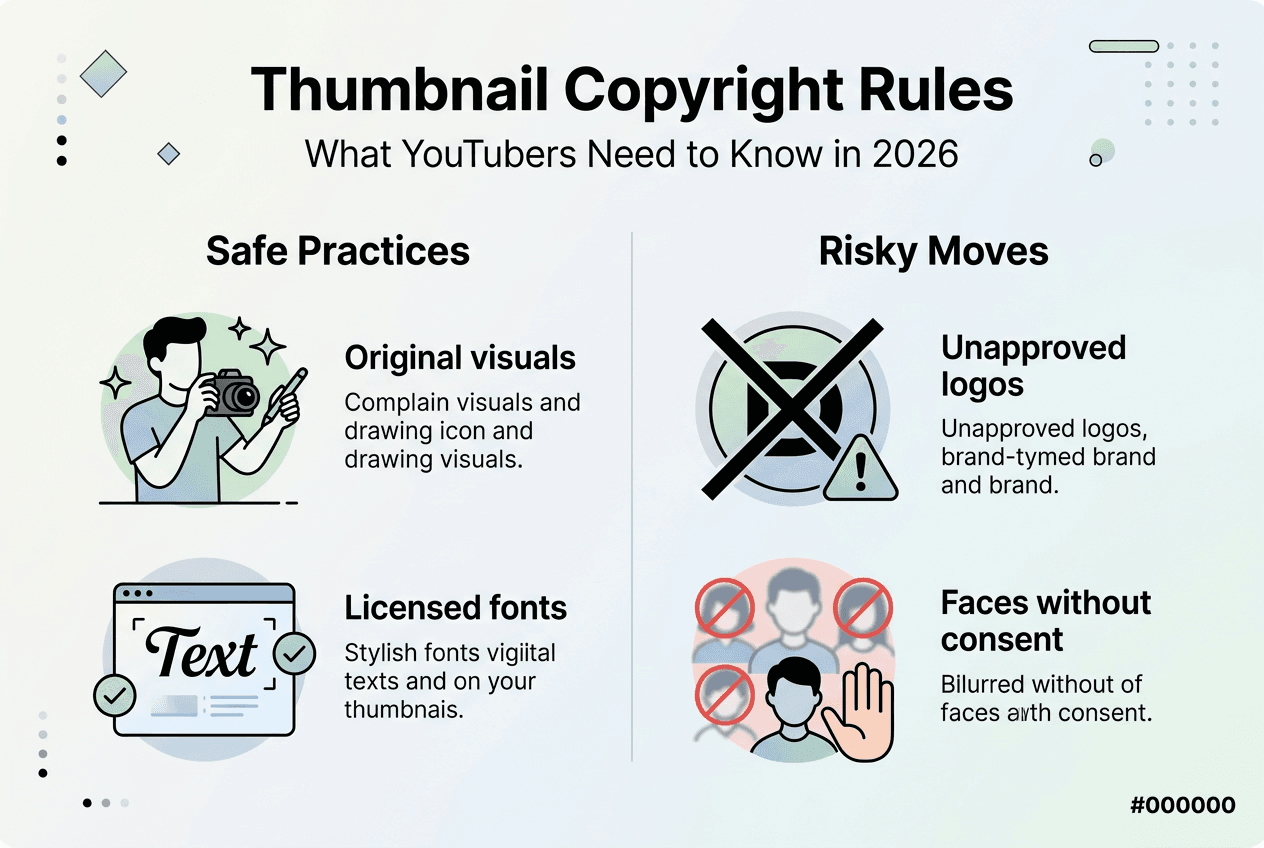 Thumbnail Copyright Rules
What YouTubers Need to Know in 2026

Safe Practices

Original visuals
Complain visuals and drawing icon and drawing visuals.

Text

Licensed fonts
Stylish fonts vigiital texts and on your thumbnais.

Risky Moves

Unapproved logos
Unapproved logos, brand-tymed brand and brand.

Faces without consent
Bilurred without of faces awth consent.

#000000