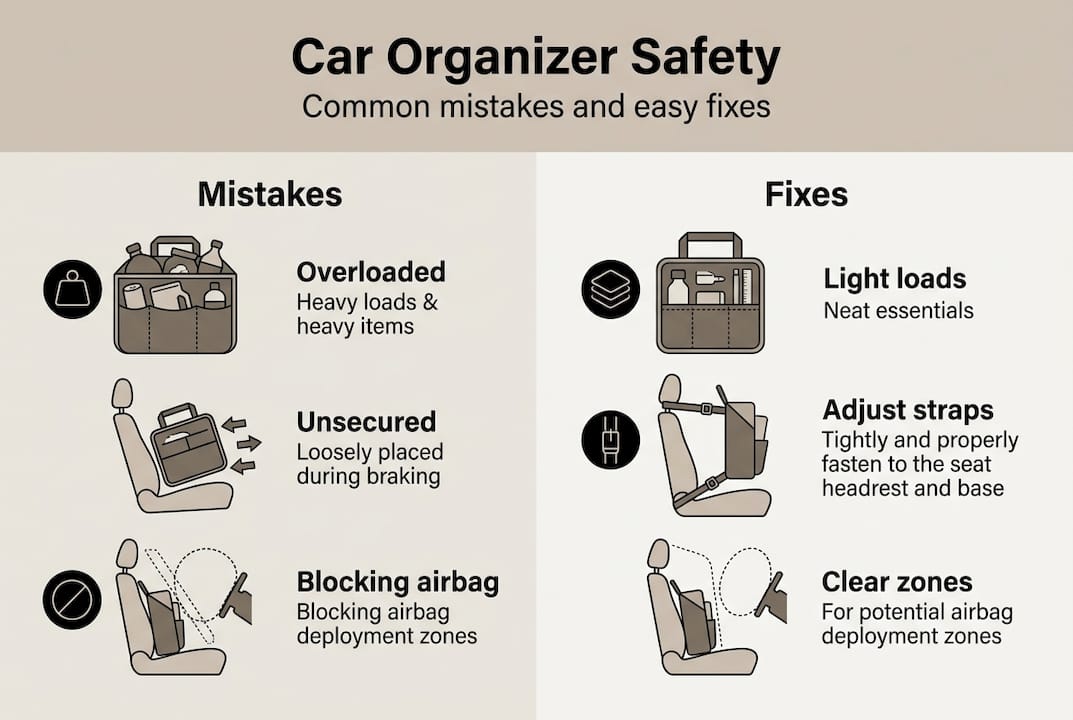 Car Organizer Safety
Common mistakes and easy fixes

Mistakes

Overloaded
Heavy loads & heavy items

Unsecured
Loosely placed during braking

Blocking airbag
Blocking airbag deployment zones

Fixes

Light loads
Neat essentials

Adjust straps
Tightly and properly fasten to the seat headrest and base

Clear zones
For potential airbag deployment zones