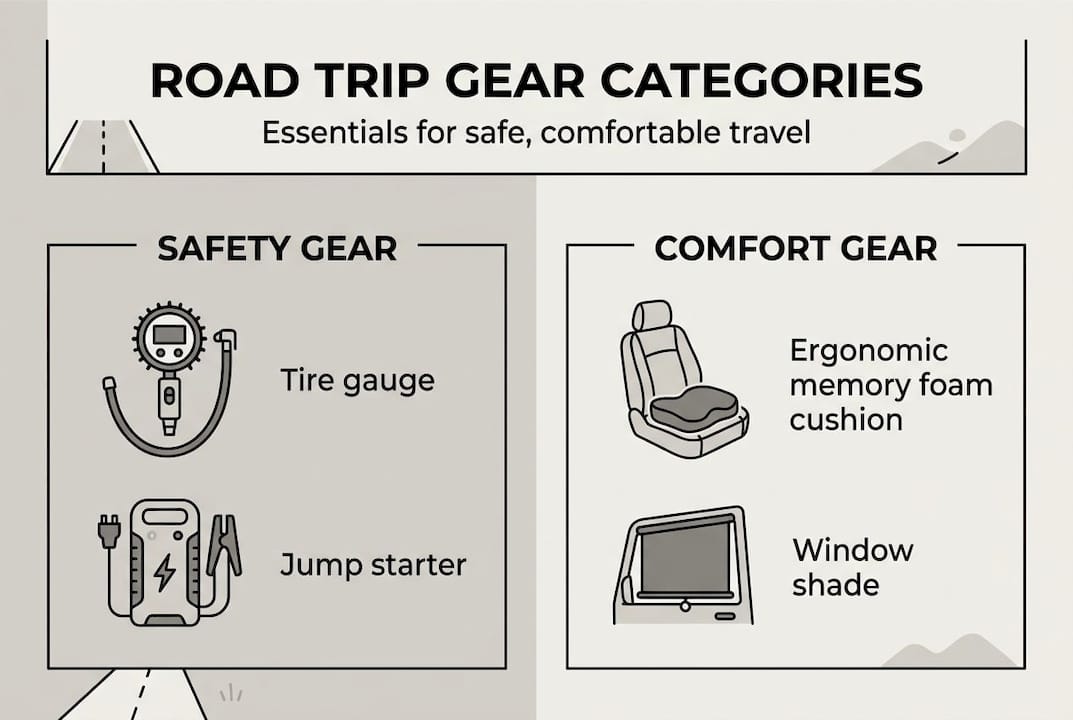 ROAD TRIP GEAR CATEGORIES

Essentials for safe, comfortable travel

SAFETY GEAR

Tire gauge

Jump starter

COMFORT GEAR

Ergonomic memory foam cushion

Window shade