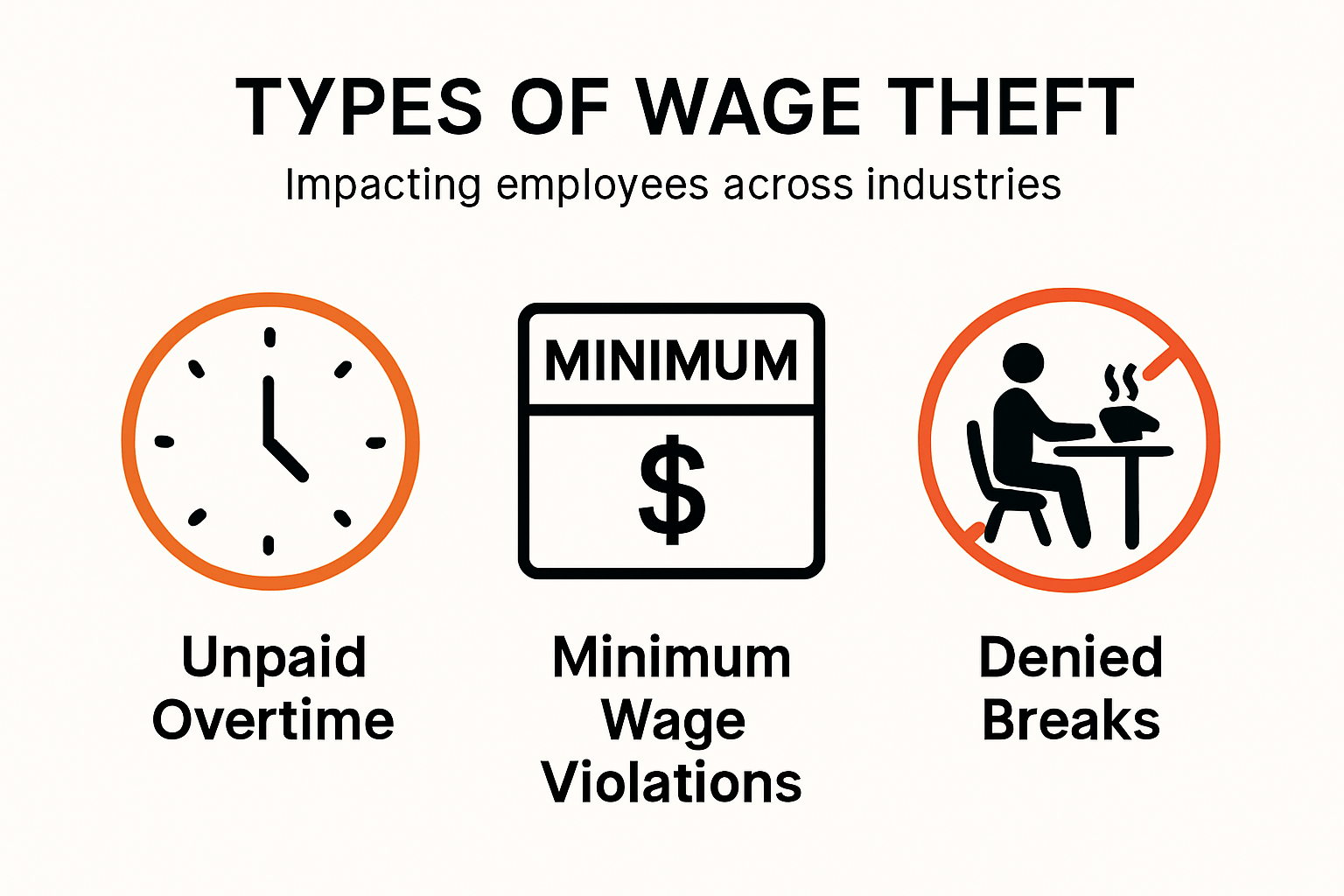 TYPES OF WAGE THEFT

Impacting employees across industries

MINIMUM

$

Unpaid Overtime

Minimum Wage Violations

Denied Breaks