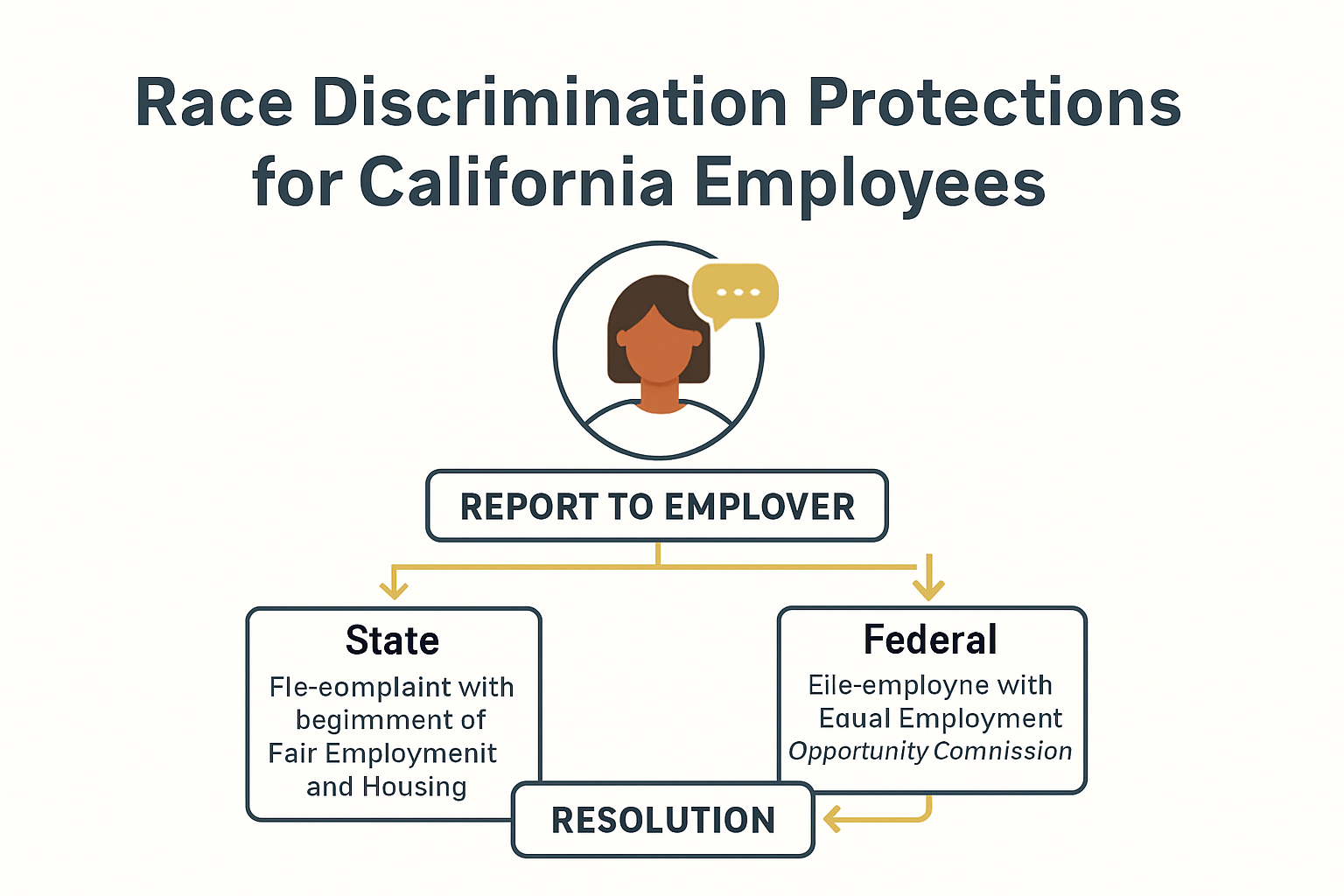 Race Discrimination Protections for California Employees

REPORT TO EMPLOVER

State
Fle-eomplaint with begimment of Fair Employmenit and Housing

Federal
Eile-employne with Eaual Employment Opportunity Comnission

RESOLUTION