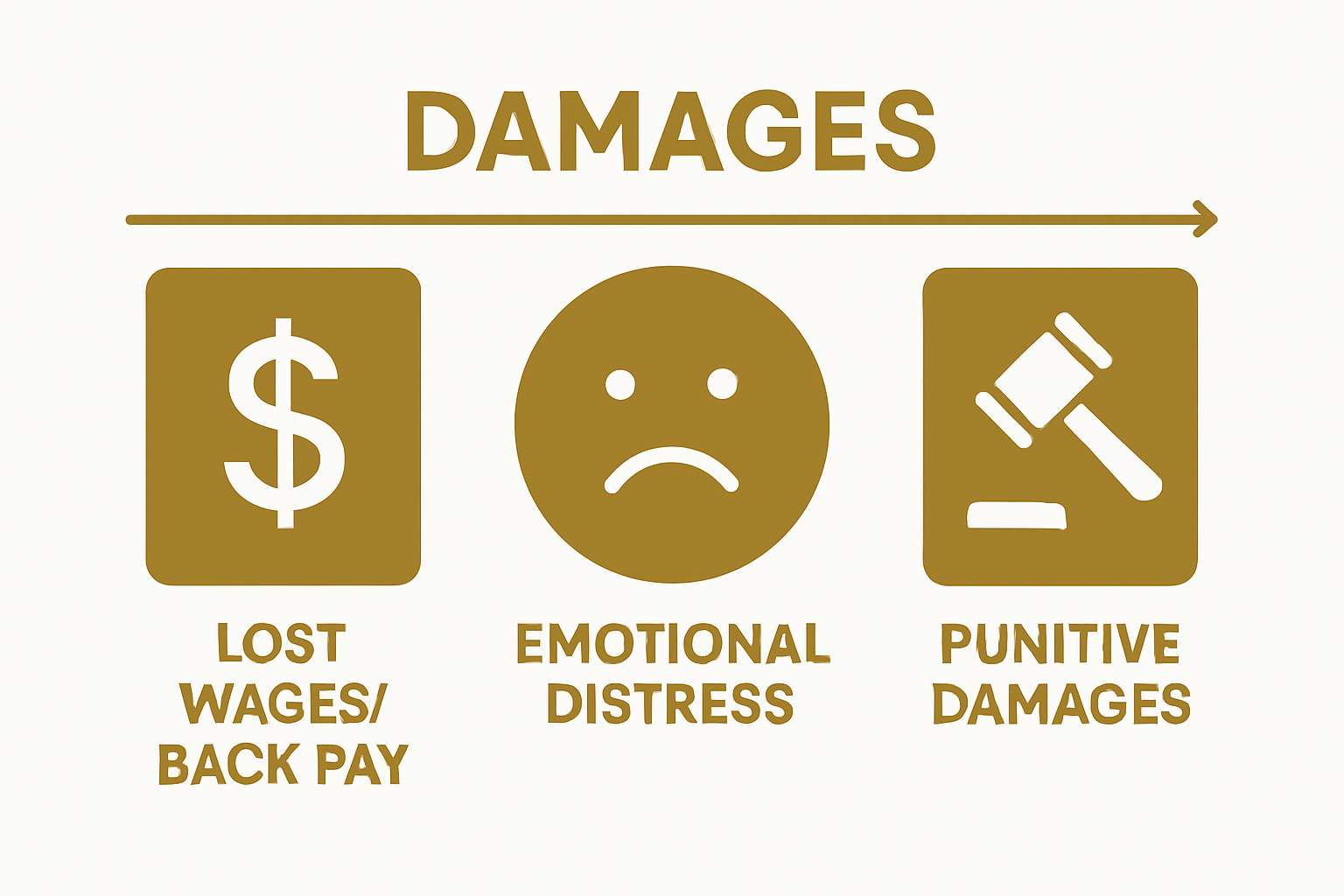 DAMAGES

$

LOST WAGES/ BACK PAY

EMOTIONAL DISTRESS

PUNITIVE DAMAGES