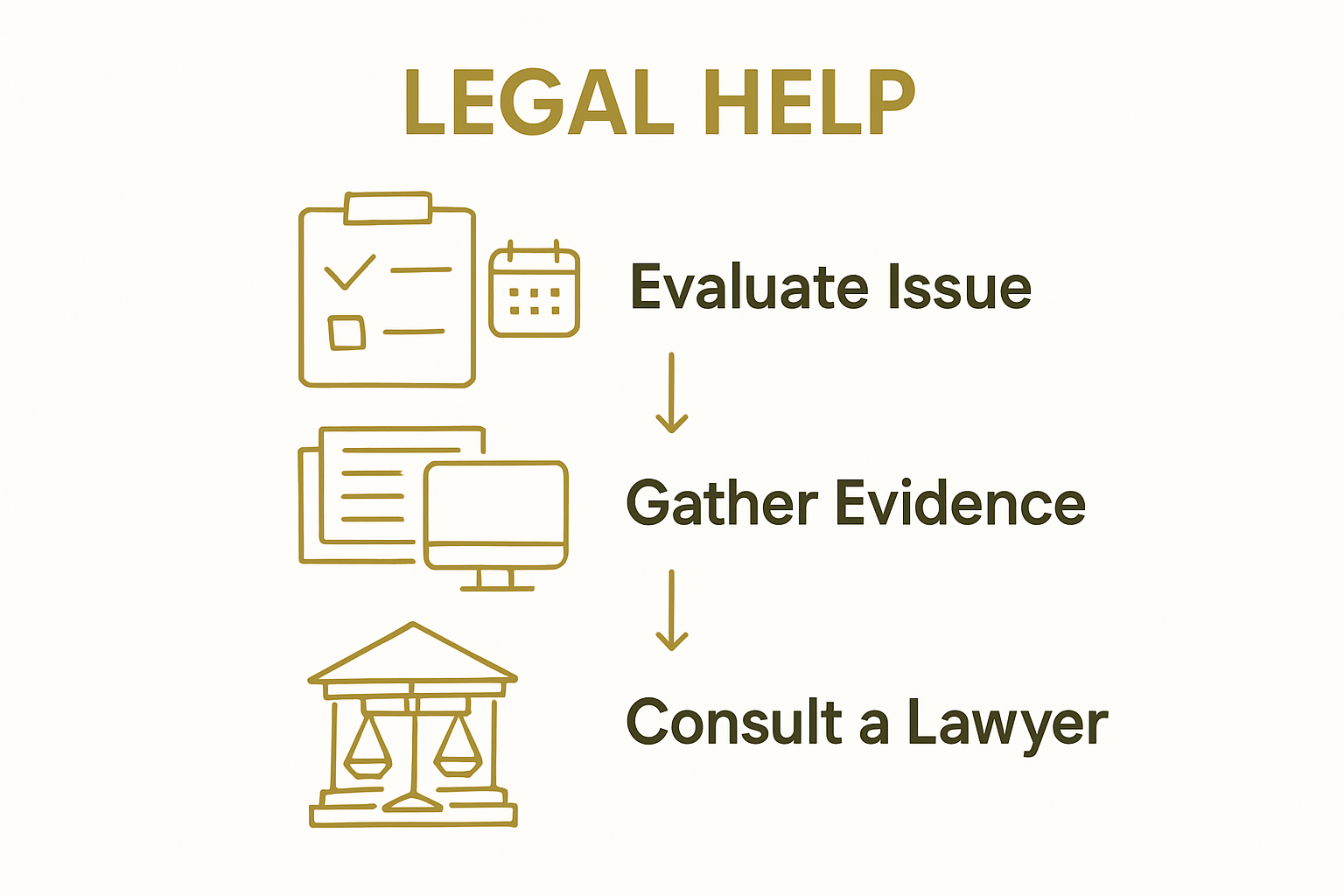 LEGAL HELP

Evaluate Issue

Gather Evidence

Consult a Lawyer