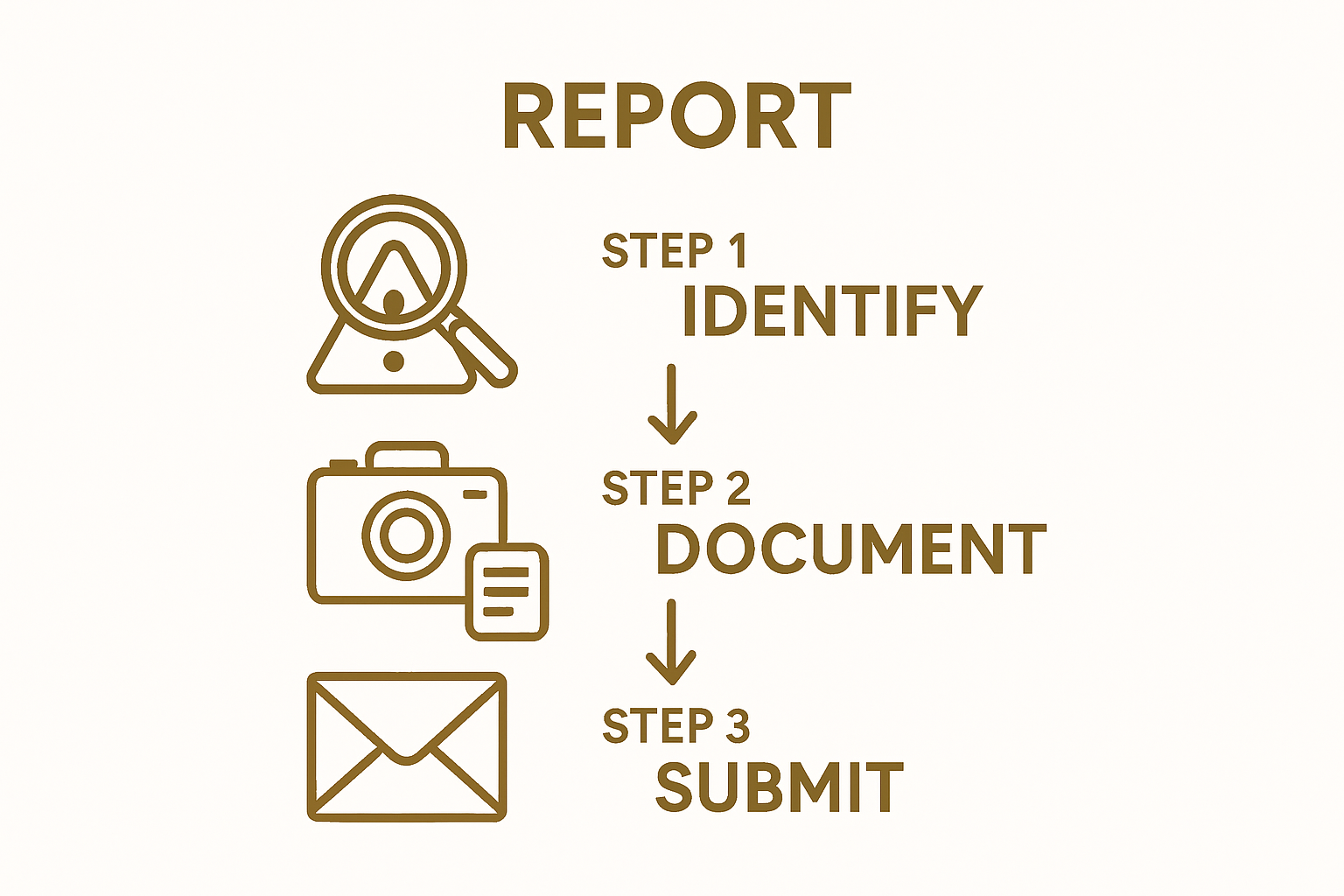 REPORT

STEP 1
IDENTIFY

STEP 2
DOCUMENT

STEP 3
SUBMIT