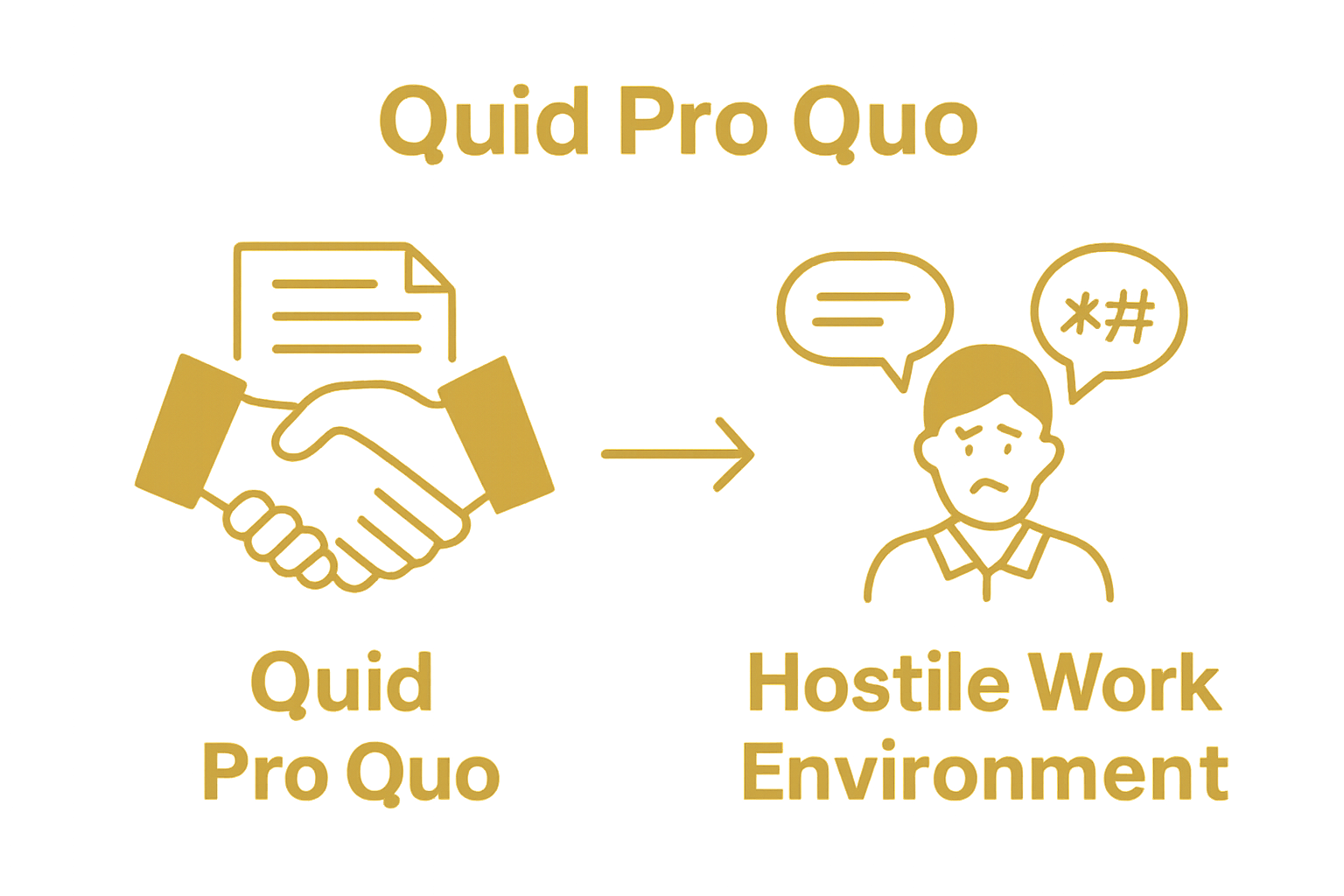 Quid Pro Quo

*#

Quid Pro Quo

Hostile Work Environment