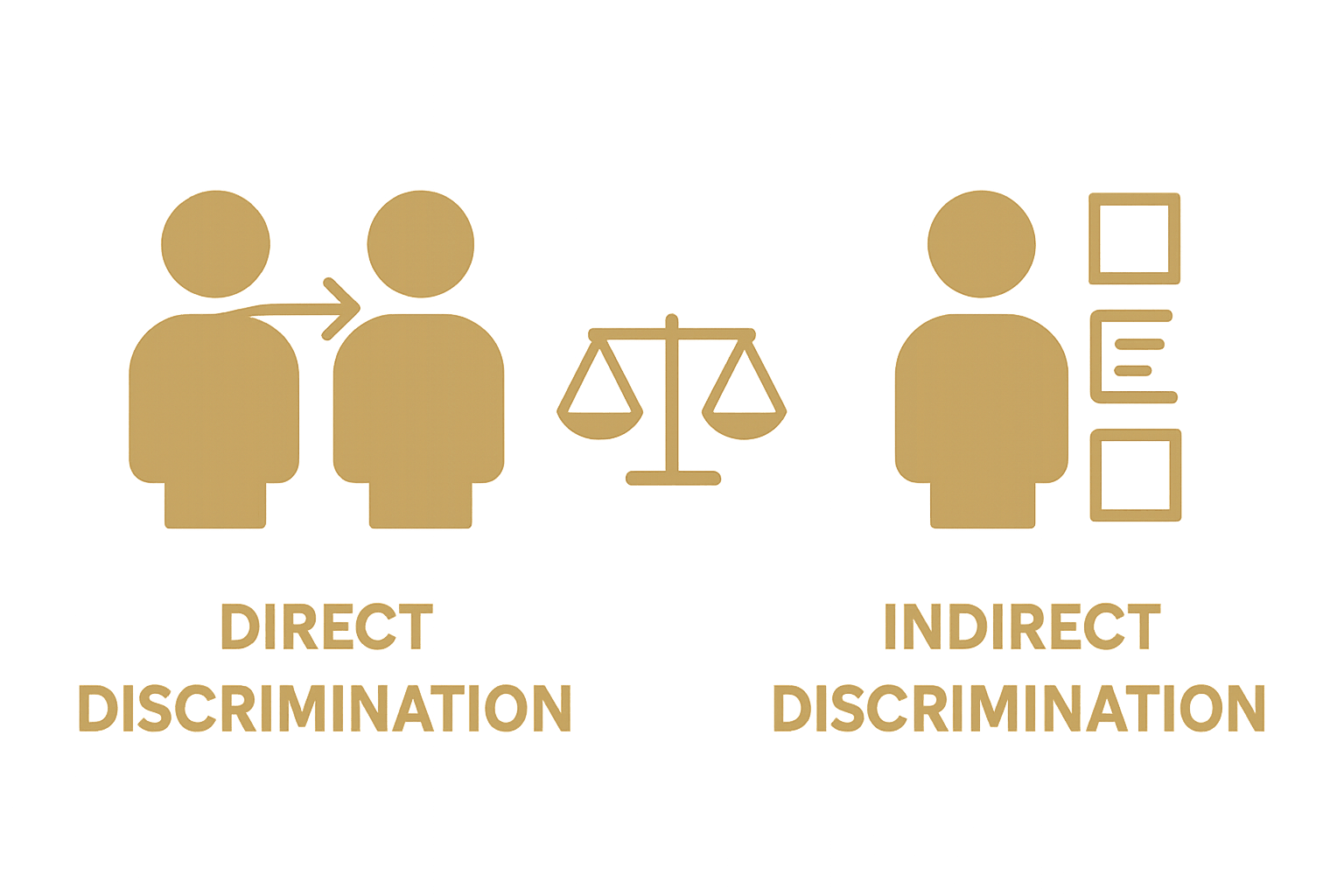 DIRECT DISCRIMINATION

INDIRECT DISCRIMINATION