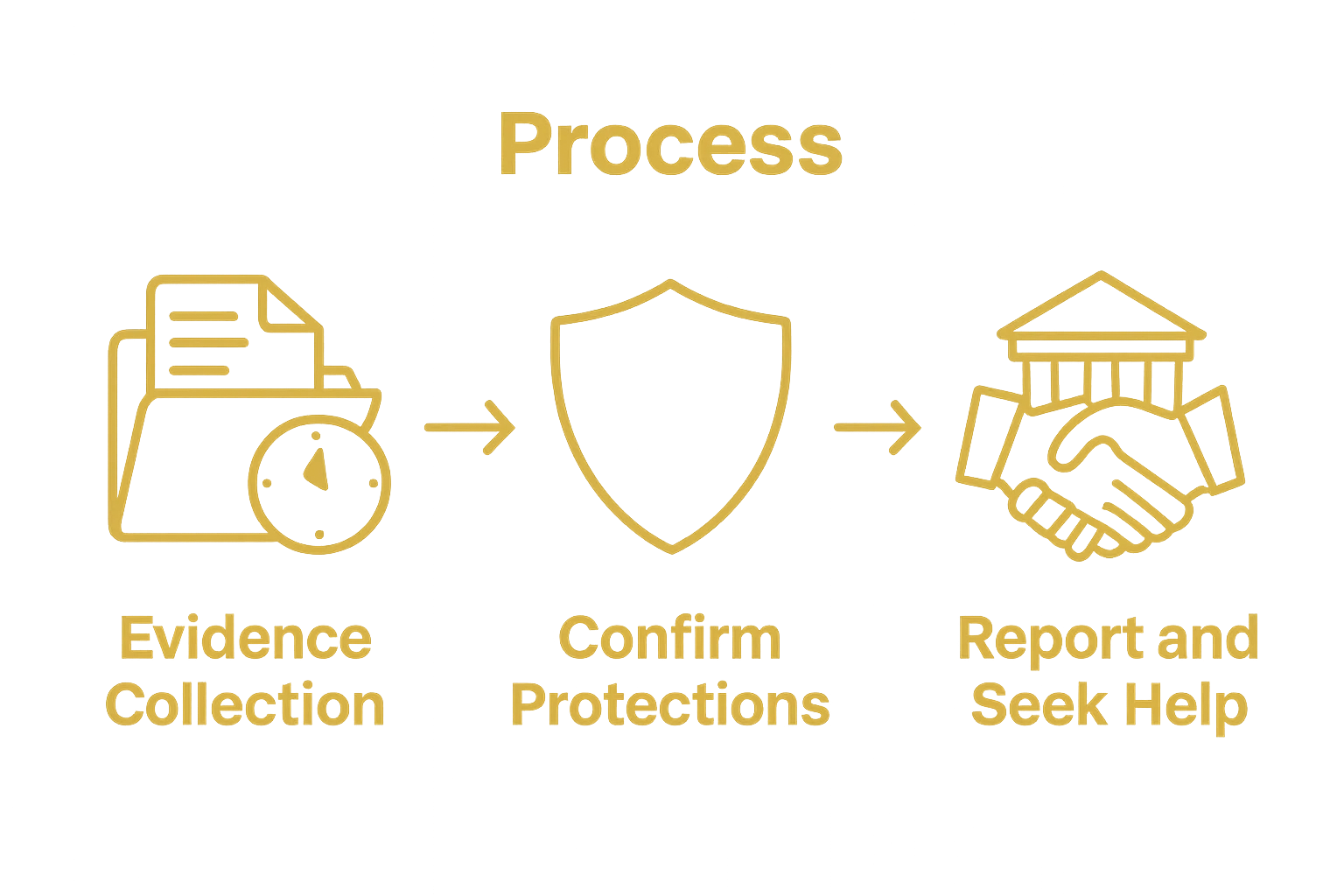 Process

Evidence Collection

Confirm Protections

Report and Seek Help