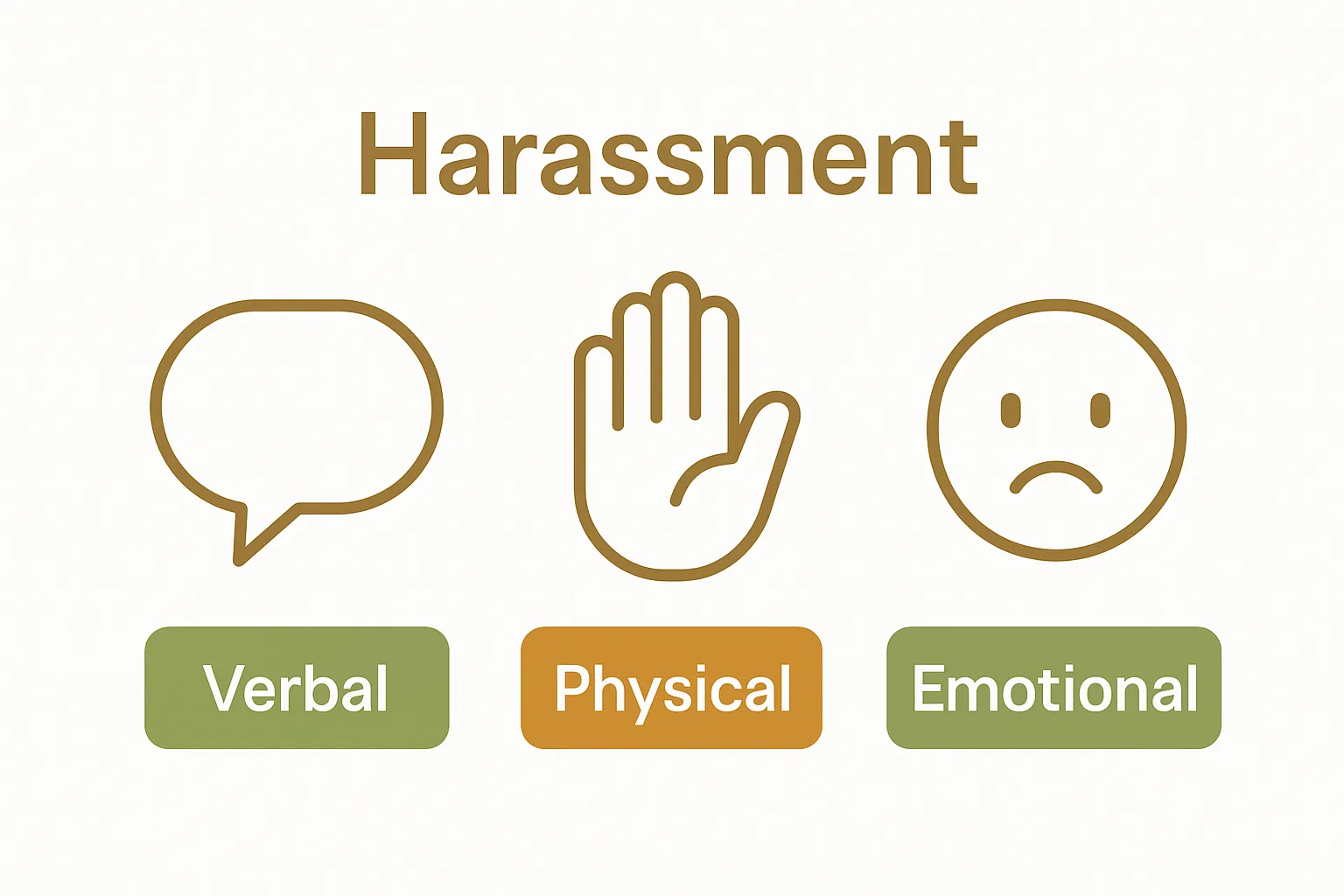 Harassment

Verbal

Physical

Emotional