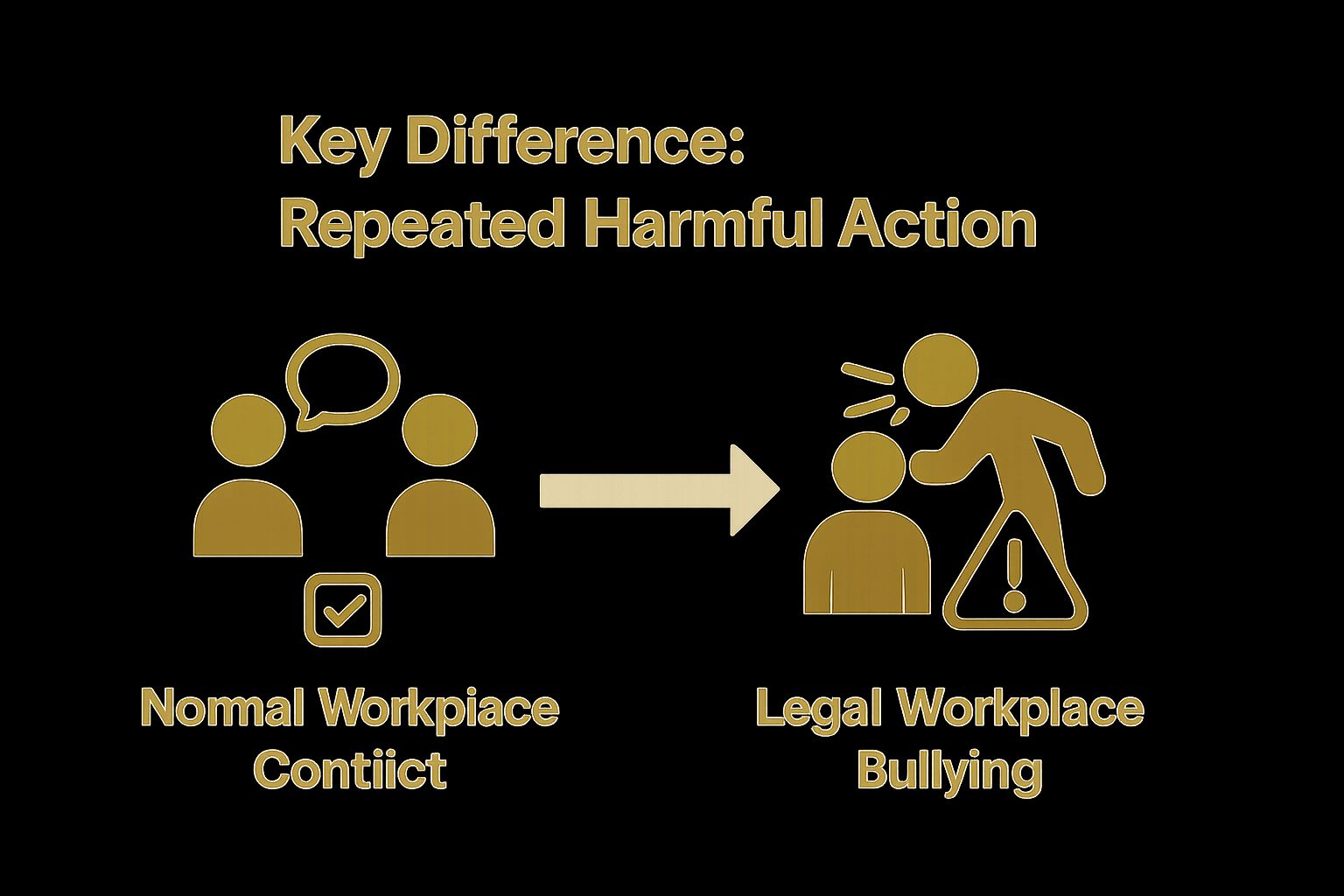 Key Difference:
Repeated Harmful Action

Nomal Workpiace Contiict

Legal Workplace Bullying