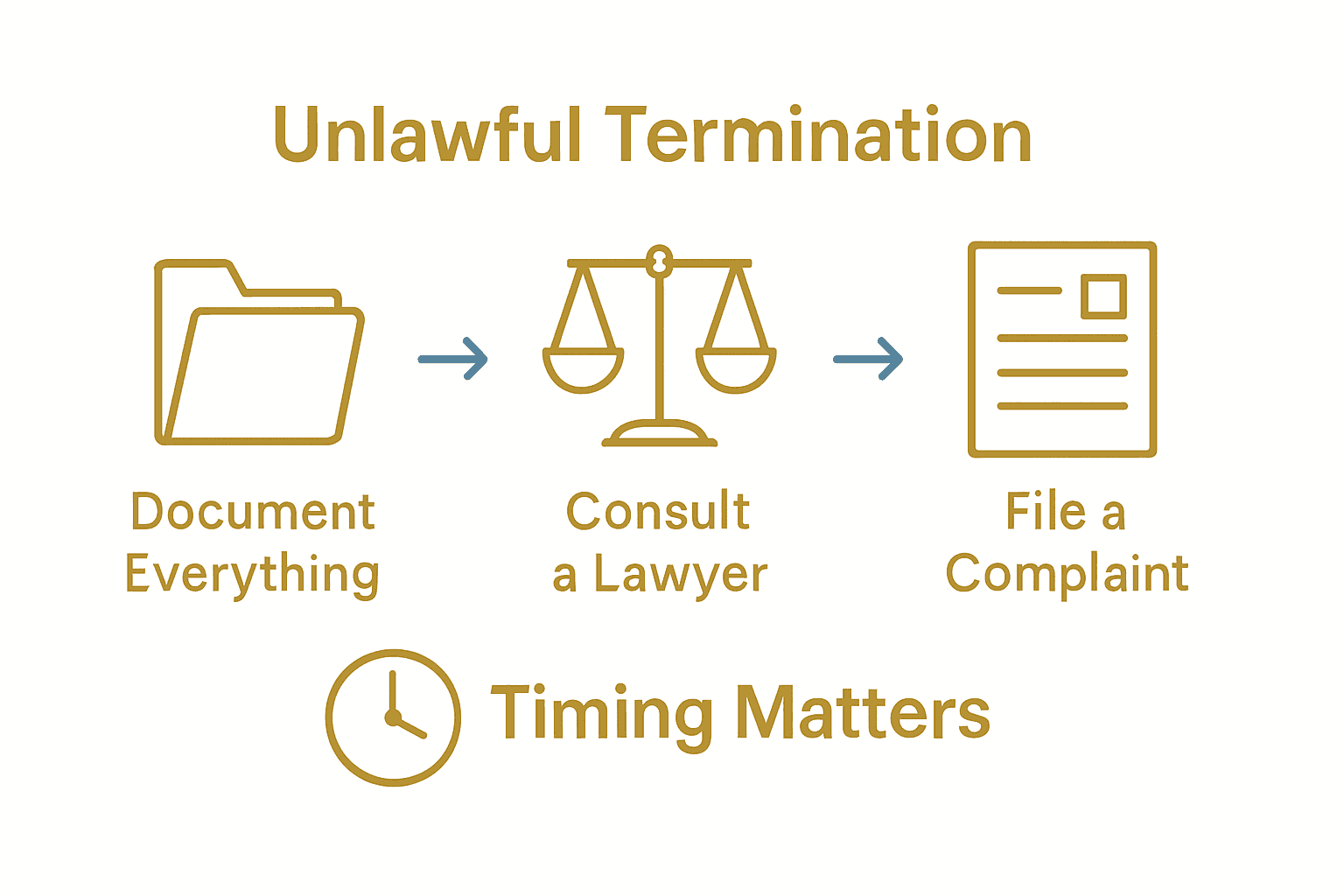 Unlawful Termination

Document Everything

Consult a Lawyer

File a Complaint

Timing Matters