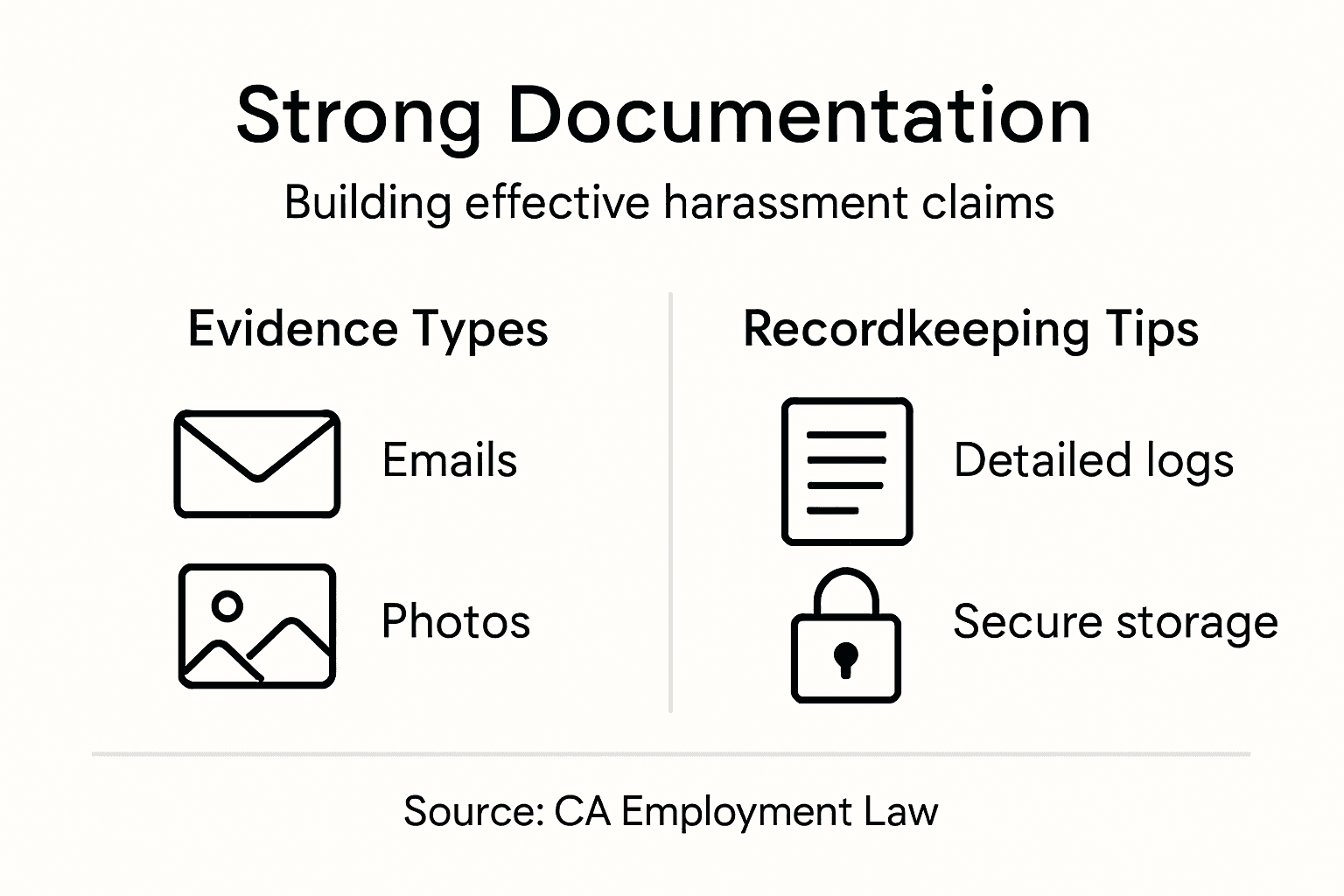 Strong Documentation

Building effective harassment claims

Evidence Types

Emails

Photos

Recordkeeping Tips

Detailed logs

Secure storage

Source: CA Employment Law