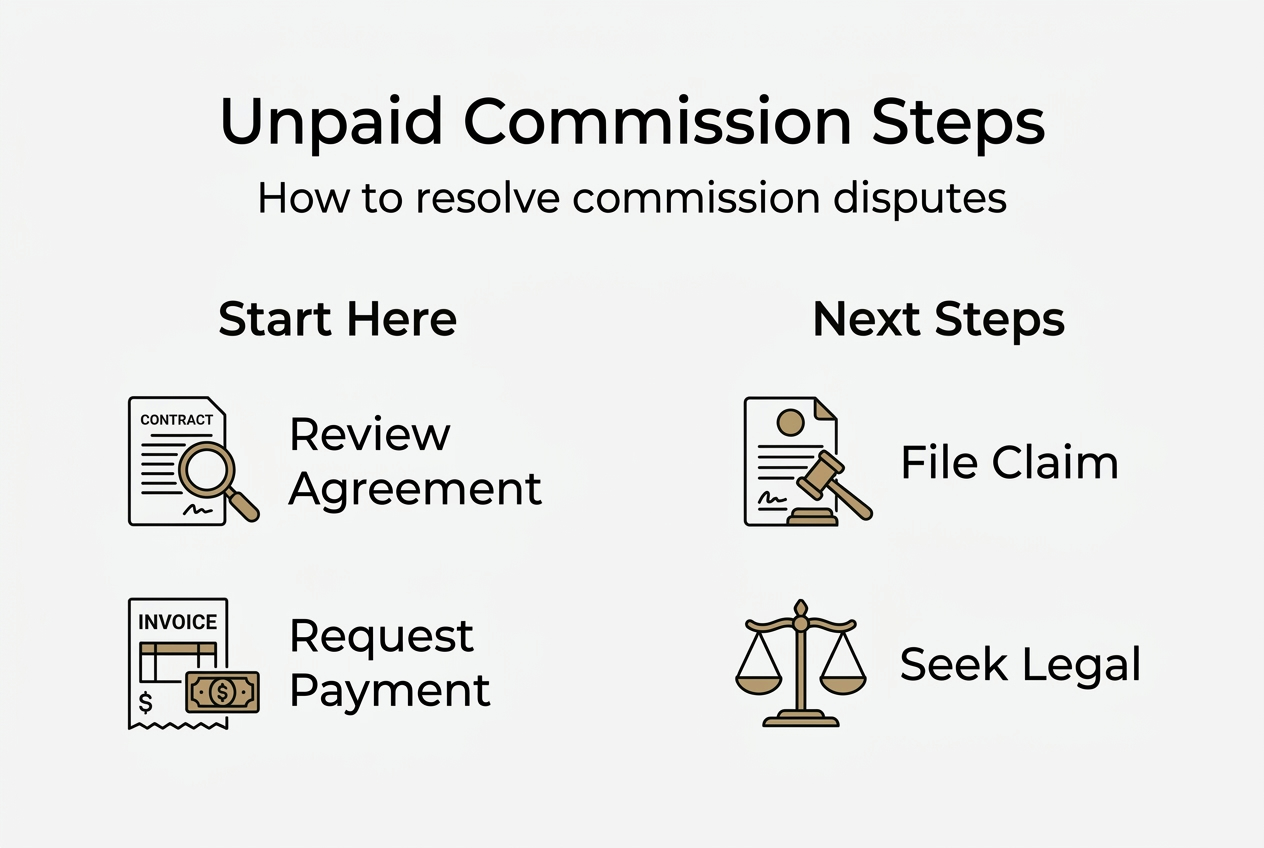 Unpaid Commission Steps

How to resolve commission disputes

Start Here

CONTRACT

Review Agreement

INVOICE

$

$

Request Payment

Next Steps

File Claim

Seek Legal