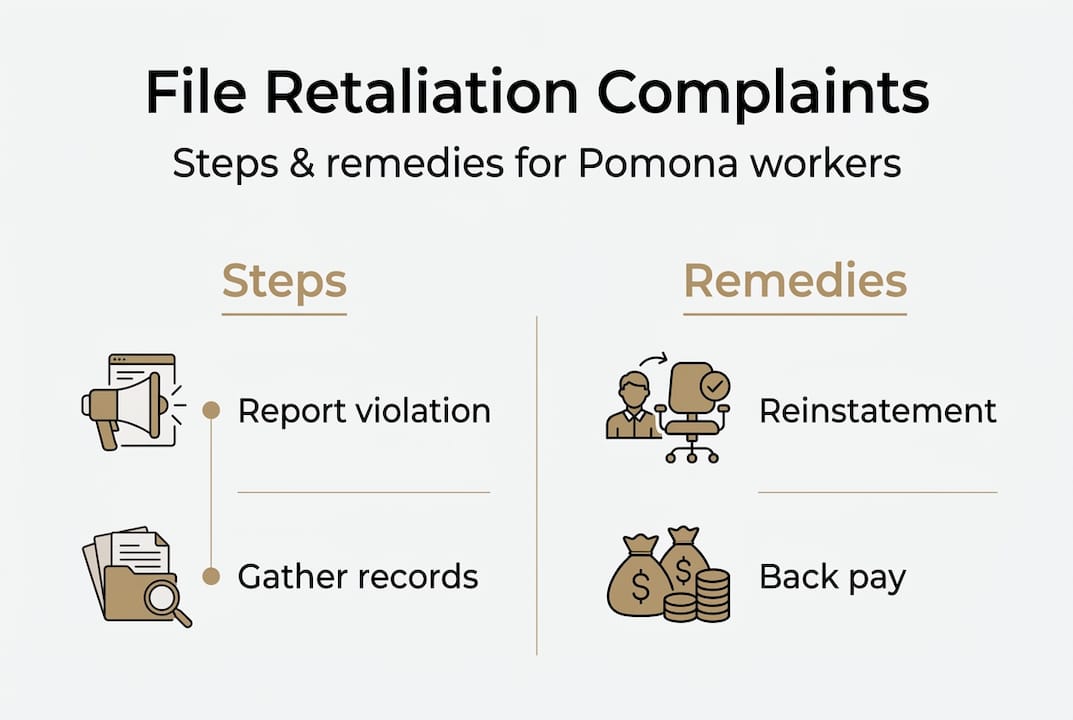 File Retaliation Complaints

Steps & remedies for Pomona workers

Steps

Report violation

Gather records

Remedies

Reinstatement

Back pay