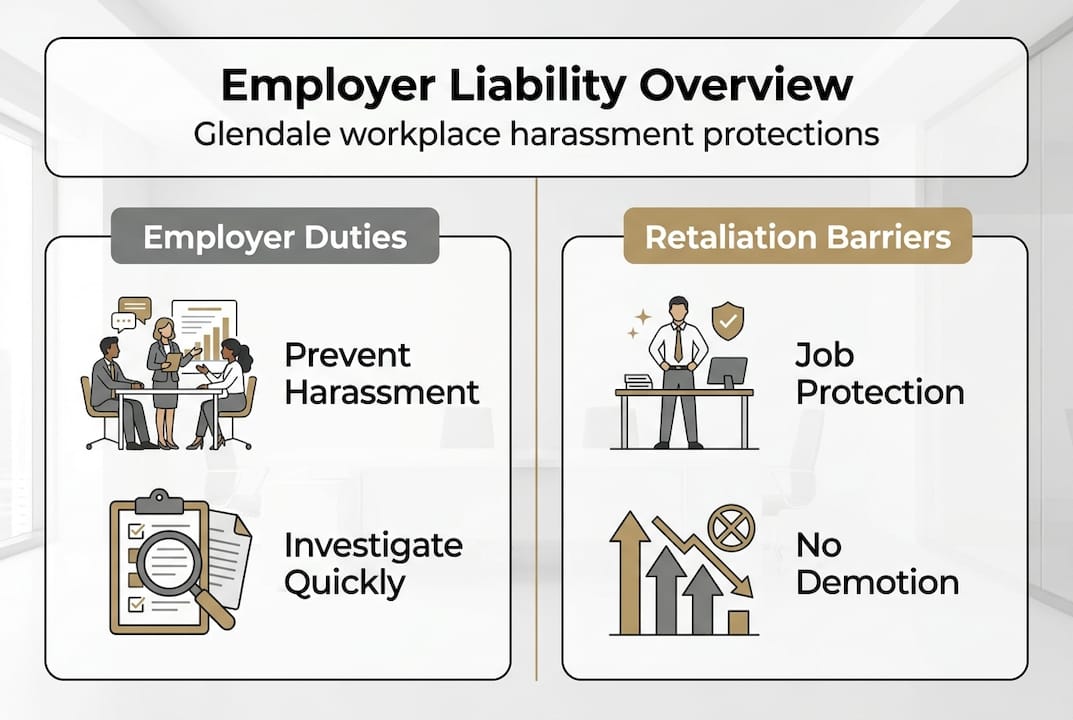 Employer Liability Overview
Glendale workplace harassment protections

Employer Duties

Prevent Harassment

Investigate Quickly

Retaliation Barriers

Job Protection

No Demotion