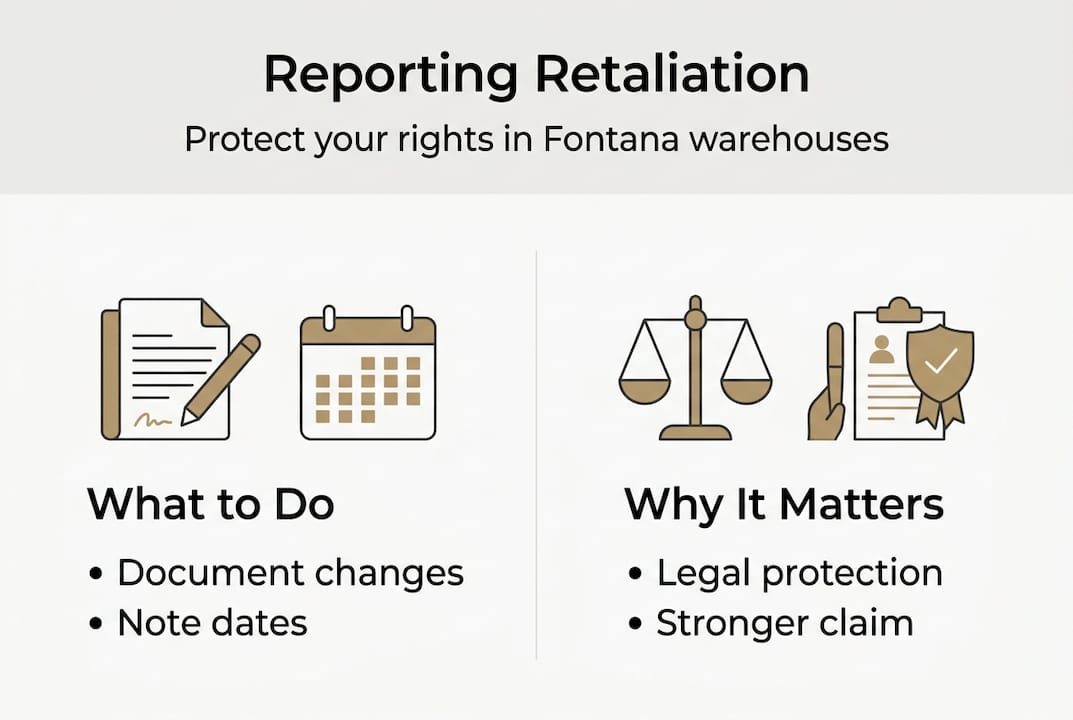 Reporting Retaliation

Protect your rights in Fontana warehouses

What to Do

• Document changes
• Note dates

Why It Matters

• Legal protection
• Stronger claim