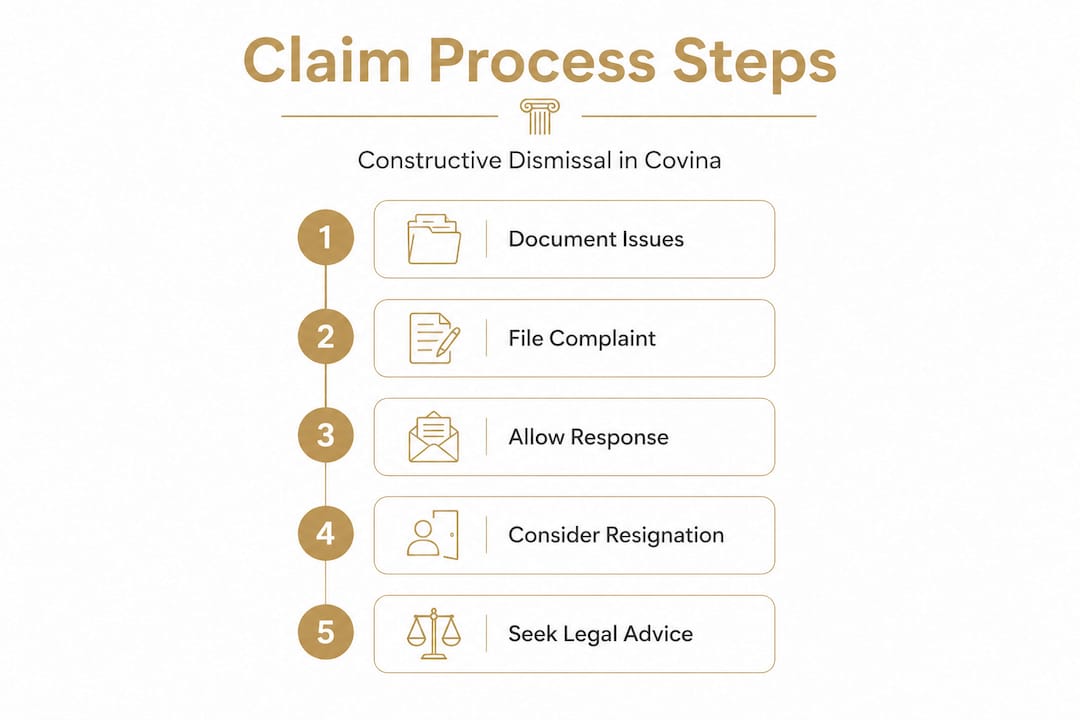 Claim Process Steps

Constructive Dismissal in Covina

1 Document Issues

2 File Complaint

3 Allow Response

4 Consider Resignation

5 Seek Legal Advice