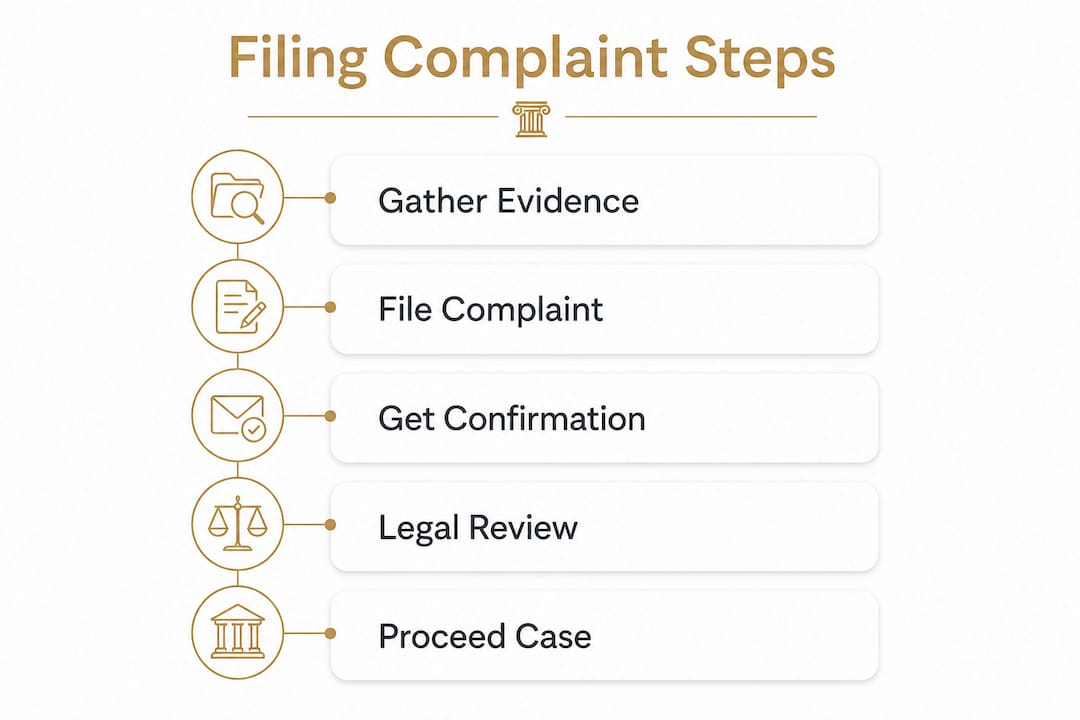 Filing Complaint Steps

Gather Evidence

File Complaint

Get Confirmation

Legal Review

Proceed Case