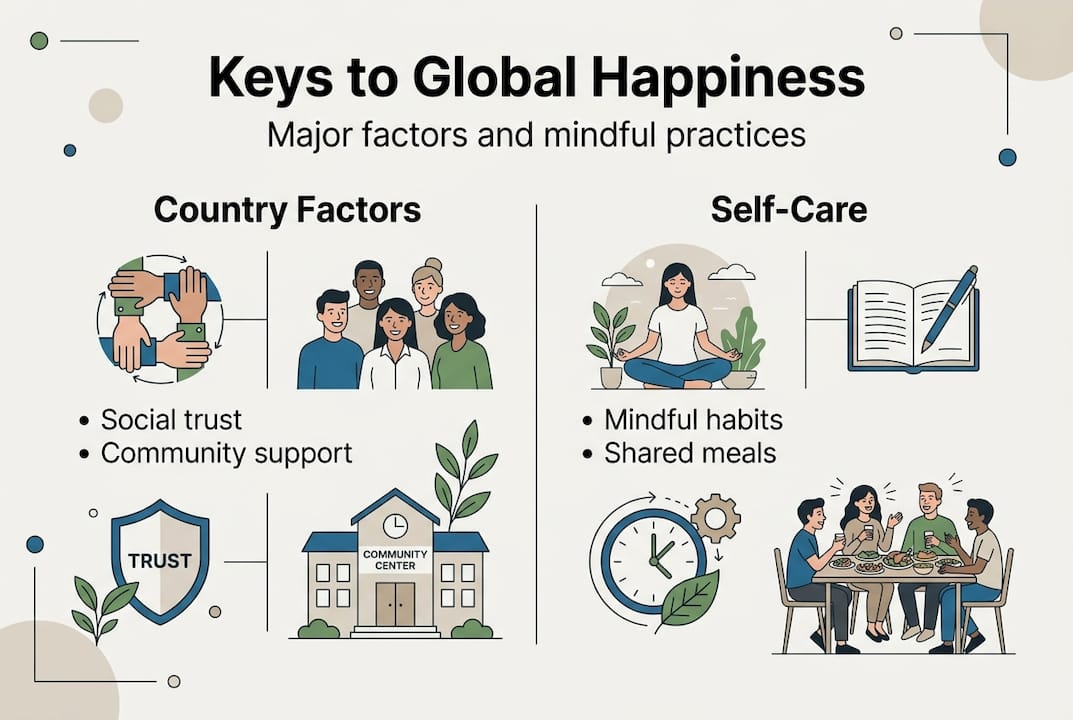 Keys to Global Happiness

Major factors and mindful practices

Country Factors

• Social trust
• Community support

TRUST

COMMUNITY CENTER

Self-Care

• Mindful habits
• Shared meals