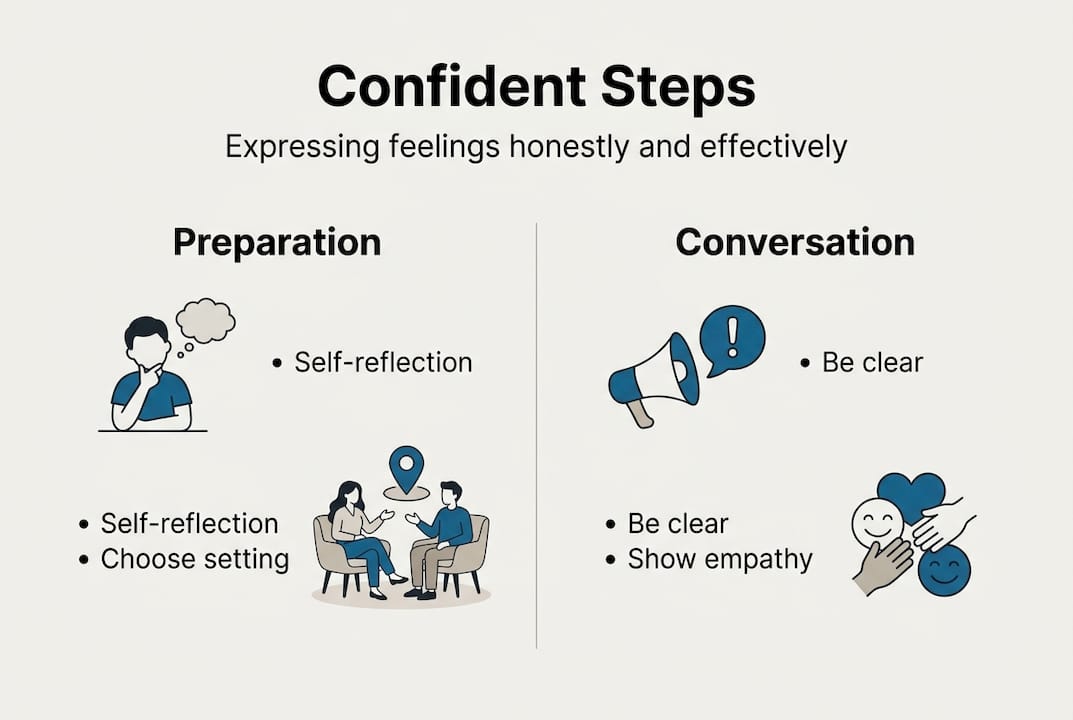 Confident Steps

Expressing feelings honestly and effectively

Preparation

• Self-reflection

• Self-reflection
• Choose setting

Conversation

• Be clear

• Be clear
• Show empathy