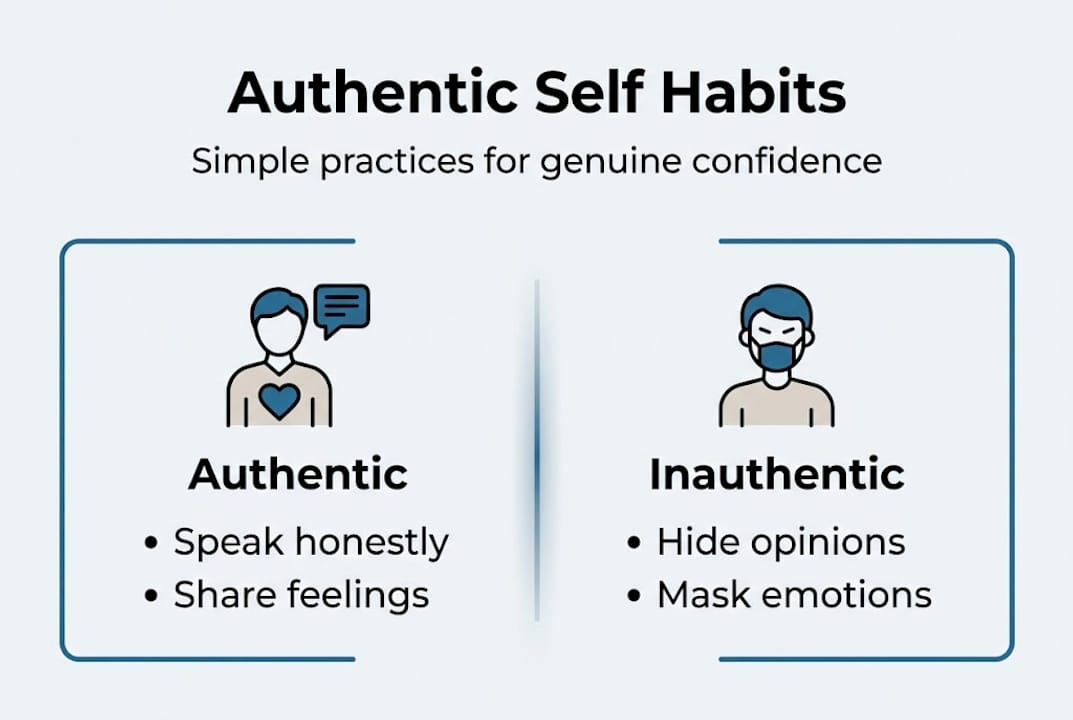 Authentic Self Habits

Simple practices for genuine confidence

Authentic

• Speak honestly
• Share feelings

Inauthentic

• Hide opinions
• Mask emotions