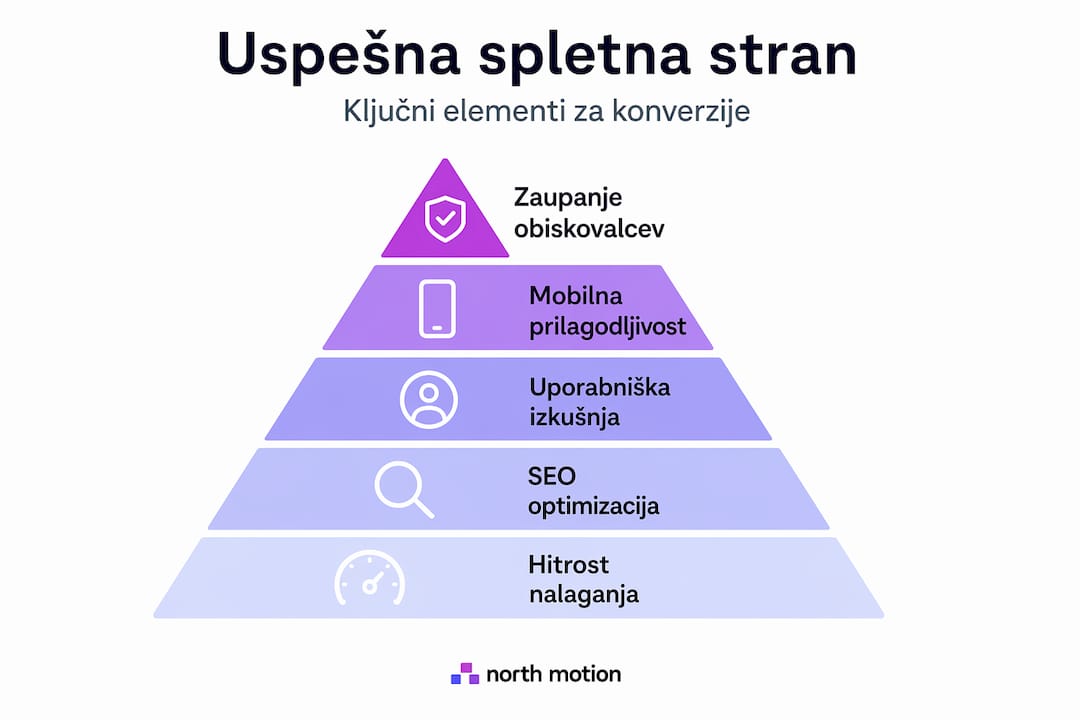 Uspešna spletna stran

Ključni elementi za konverzije

Zaupanje obiskovalcev

Mobilna prilagodljivost

Uporabniška izkušnja

SEO optimizacija

Hitrost nalaganja

north motion