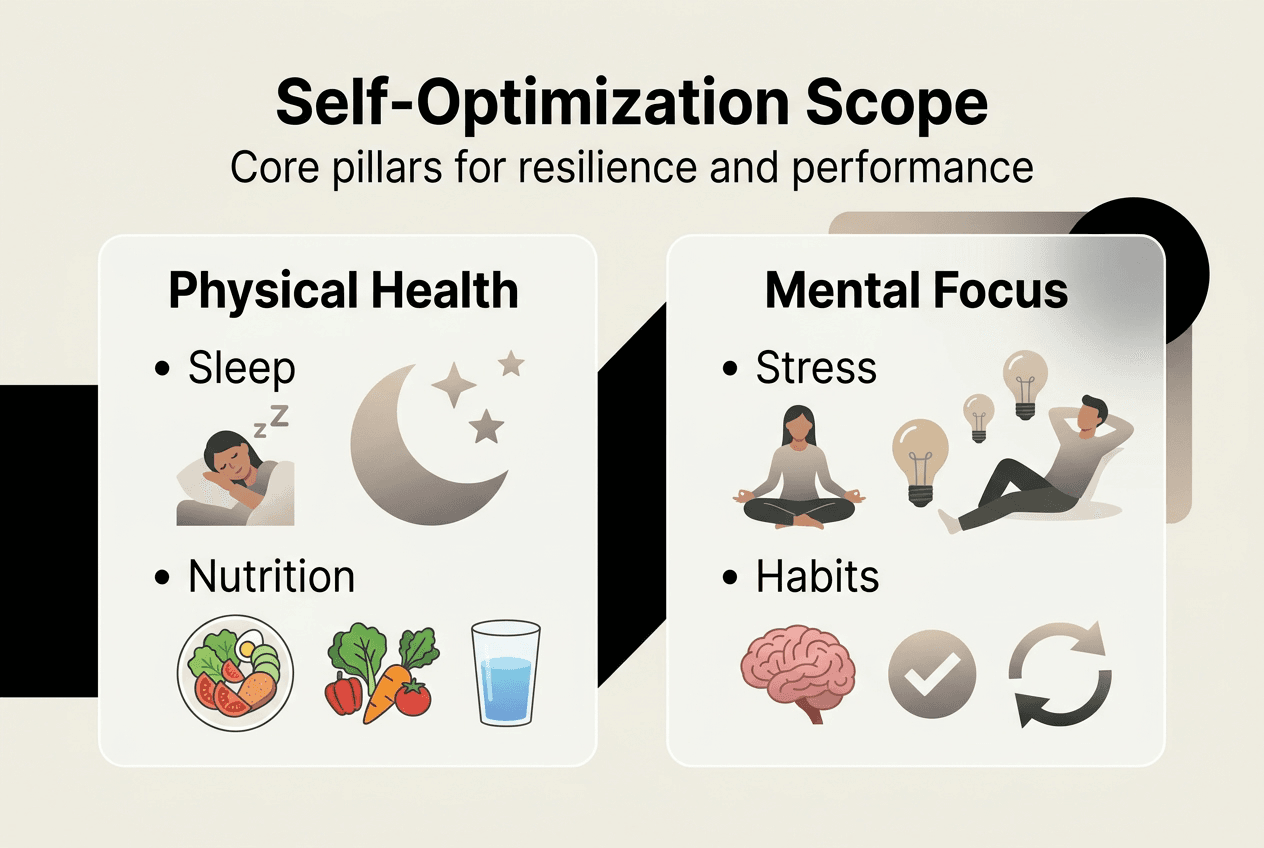 Self-Optimization Scope
Core pillars for resilience and performance

Physical Health
• Sleep
zZ
• Nutrition

Mental Focus
• Stress
• Habits