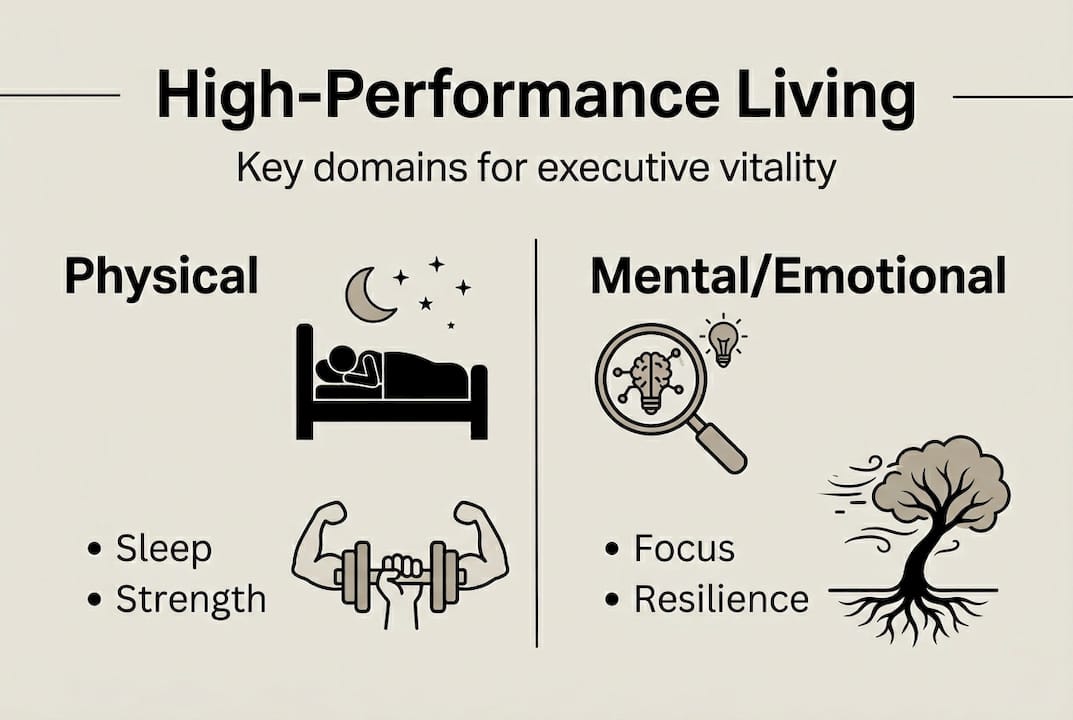 High-Performance Living

Key domains for executive vitality

Physical

• Sleep
• Strength

Mental/Emotional

• Focus
• Resilience