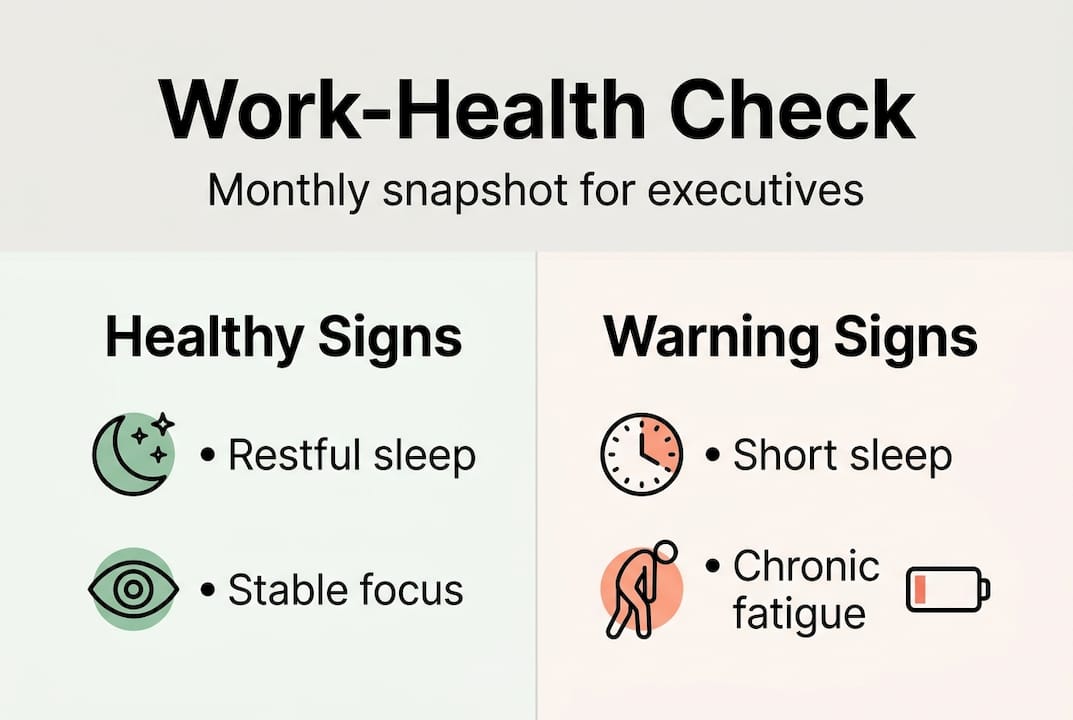 Work-Health Check

Monthly snapshot for executives

Healthy Signs

• Restful sleep

• Stable focus

Warning Signs

• Short sleep

• Chronic fatigue