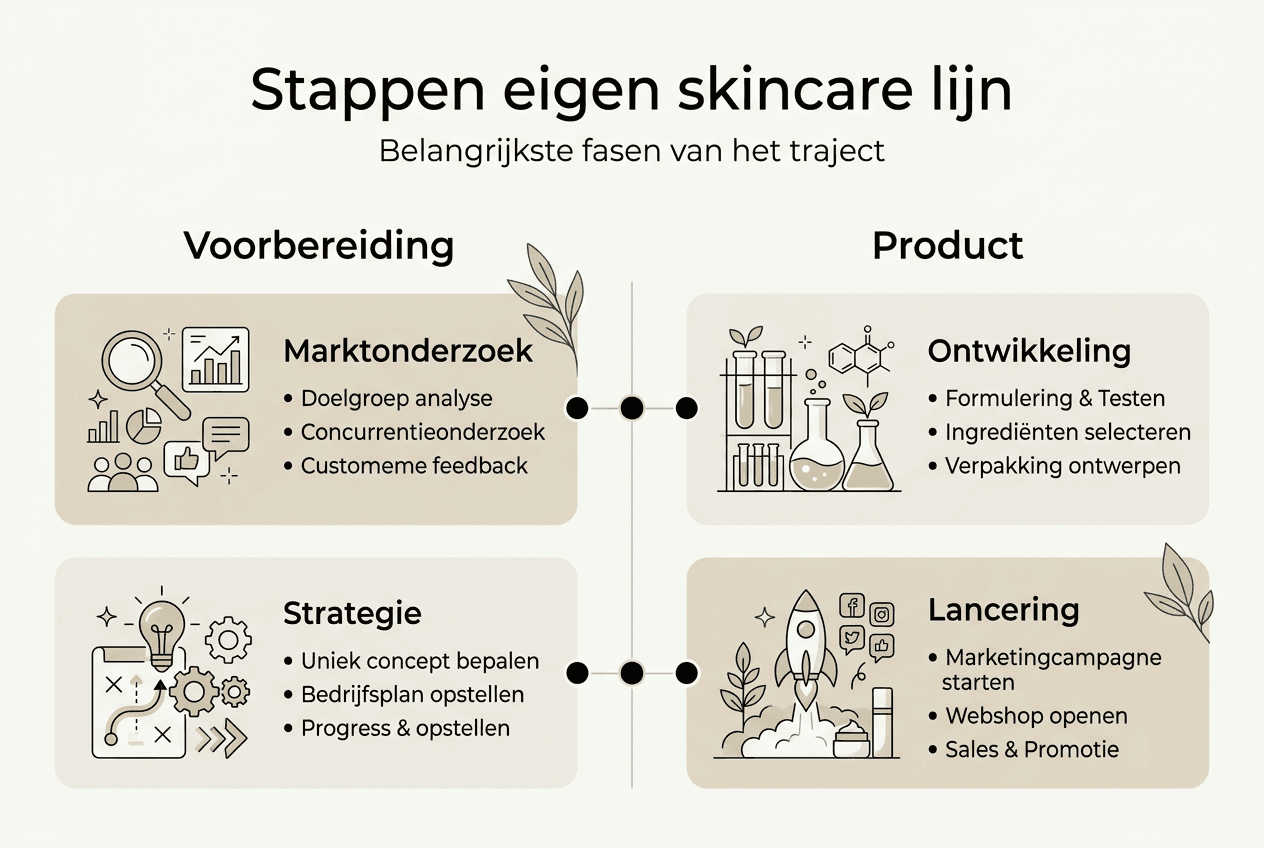 Stappen eigen skincare lijn

Belangrijkste fasen van het traject

Voorbereiding

Marktonderzoek

• Doelgroep analyse
• Concurrentieonderzoek
• Customeme feedback

Strategie

• Uniek concept bepalen
• Bedrijfsplan opstellen
• Progress & opstellen

Product

Ontwikkeling

• Formulering & Testen
• Ingrediënten selecteren
• Verpakking ontwerpen

Lancering

• Marketingcampagne starten
• Webshop openen
• Sales & Promotie