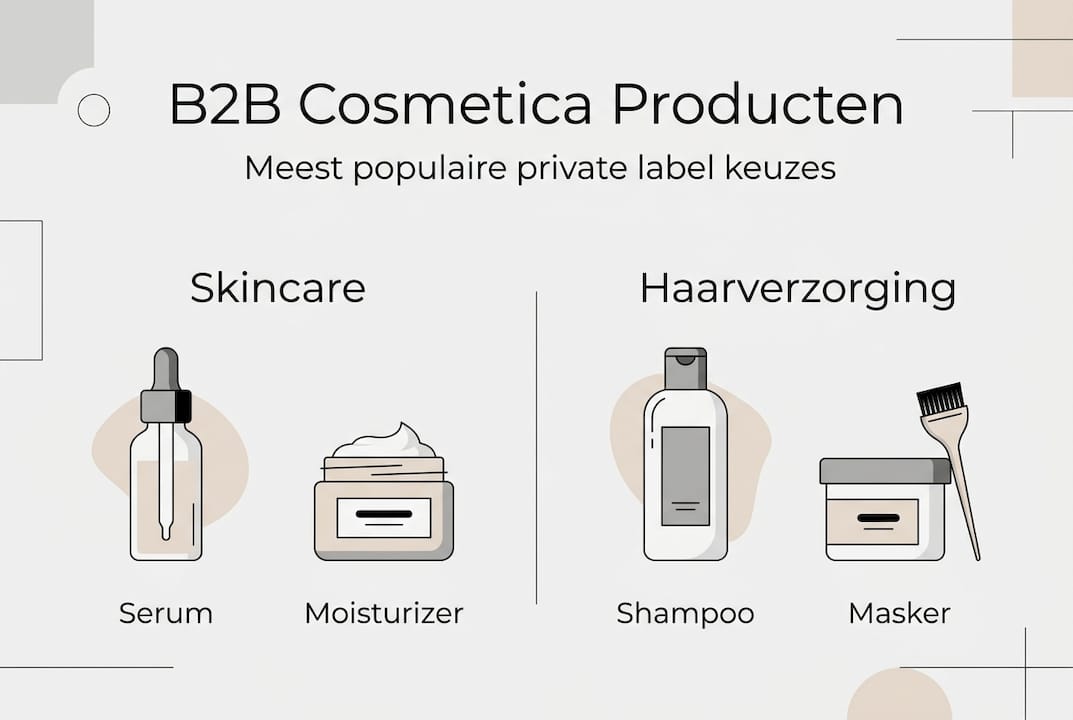 B2B Cosmetica Producten

Meest populaire private label keuzes

Skincare

Serum

Moisturizer

Haarverzorging

Shampoo

Masker