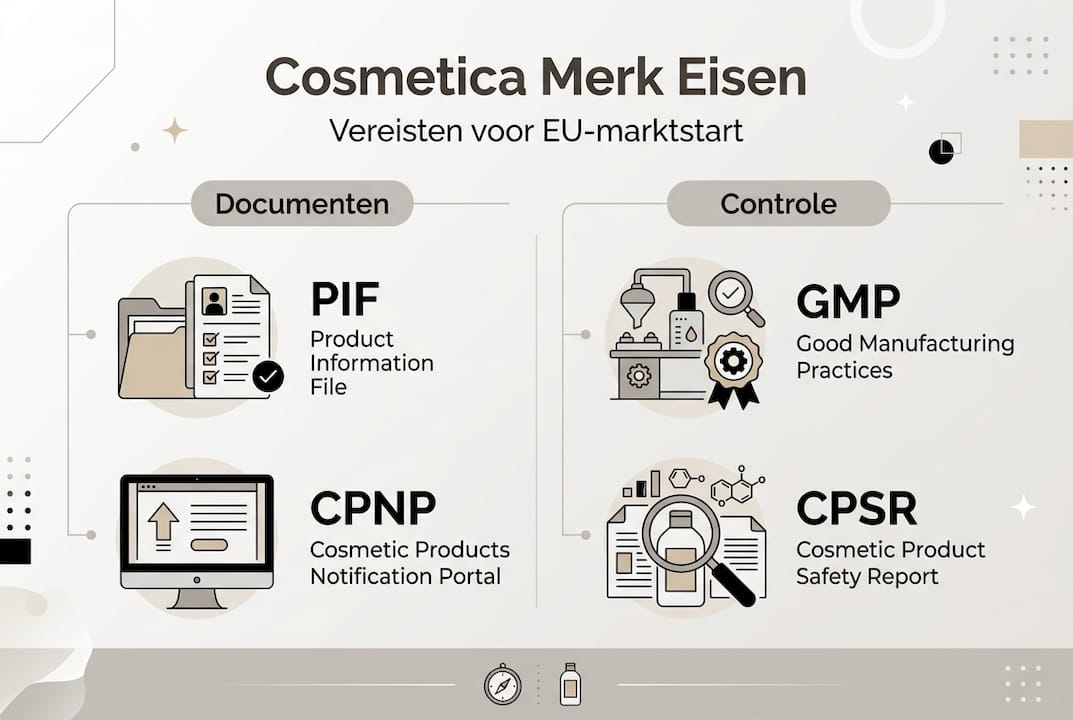 Cosmetica Merk Eisen

Vereisten voor EU-marktstart

Documenten

PIF
Product Information File

CPNP
Cosmetic Products Notification Portal

Controle

GMP
Good Manufacturing Practices

CPSR
Cosmetic Product Safety Report