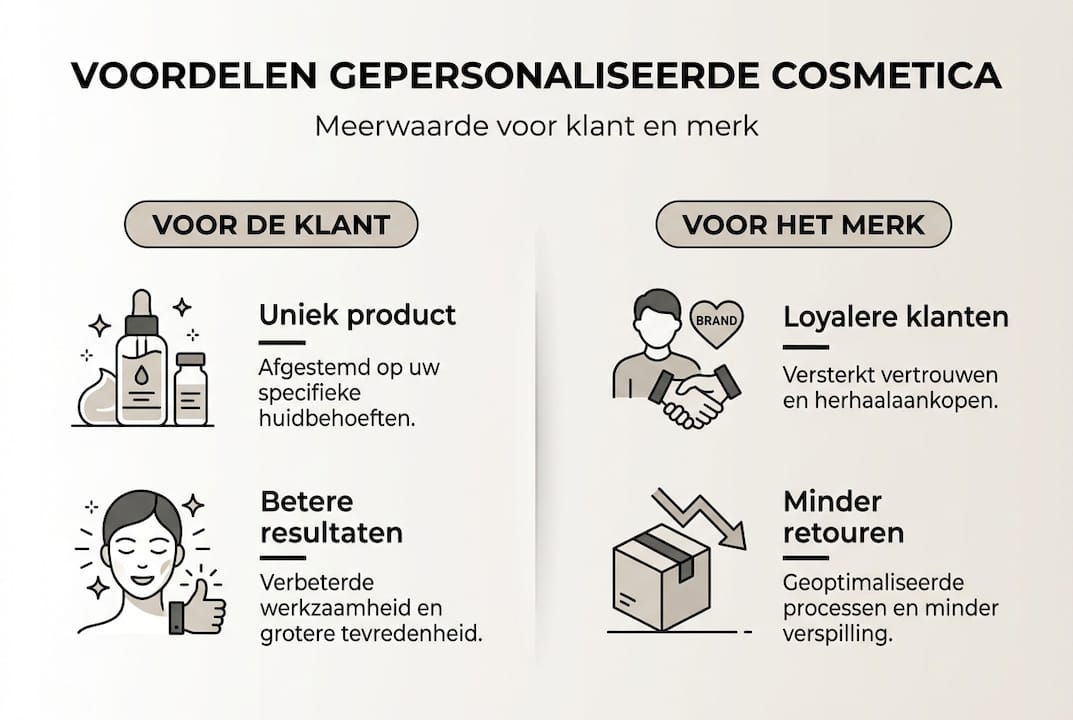 VOORDELEN GEPERSONALISEERDE COSMETICA

Meerwaarde voor klant en merk

VOOR DE KLANT

Uniek product

Afgestemd op uw specifieke huidbehoeften.

Betere resultaten

Verbeterde werkzaamheid en grotere tevredenheid.

VOOR HET MERK

BRAND

Loyalere klanten

Versterkt vertrouwen en herhaalaankopen.

Minder retouren

Geoptimaliseerde processen en minder verspilling.