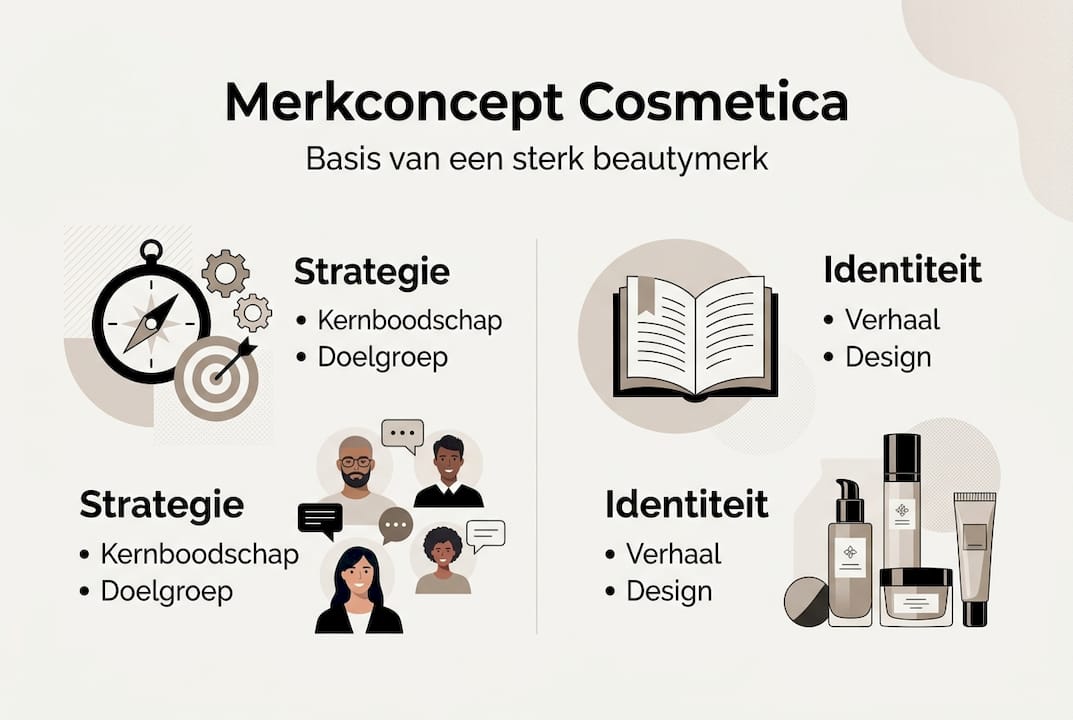 Merkconcept Cosmetica
Basis van een sterk beautymerk

Strategie
• Kernboodschap
• Doelgroep

Strategie
• Kernboodschap
• Doelgroep

Identiteit
• Verhaal
• Design

Identiteit
• Verhaal
• Design