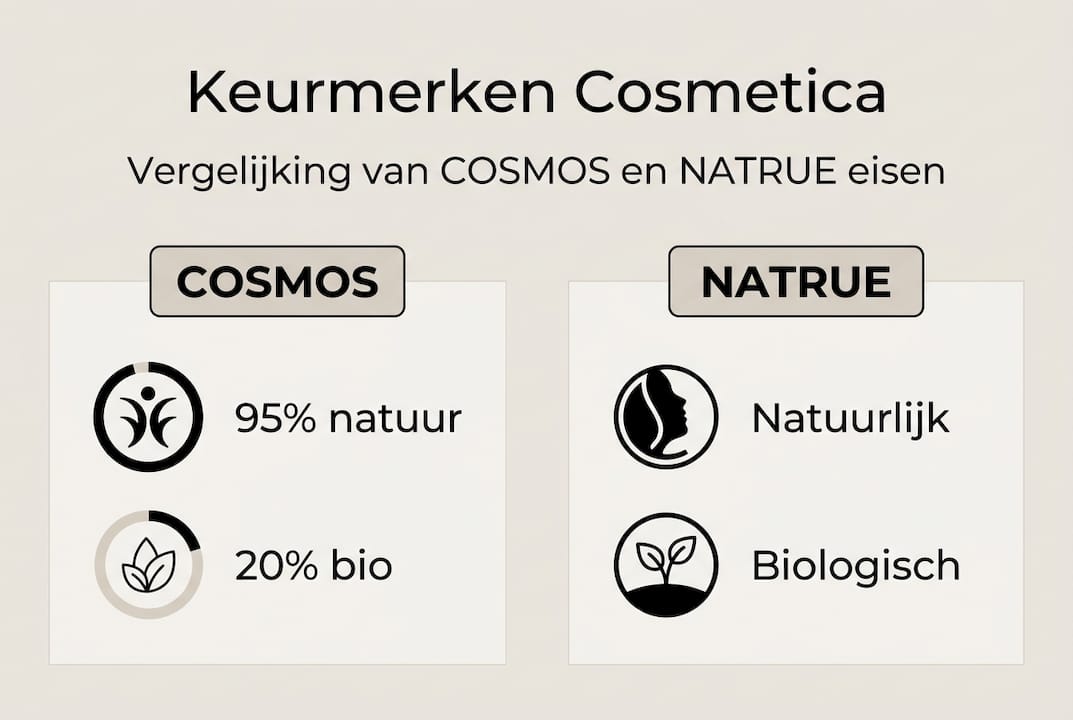 Keurmerken Cosmetica

Vergelijking van COSMOS en NATRUE eisen

COSMOS

95% natuur

20% bio

NATRUE

Natuurlijk

Biologisch