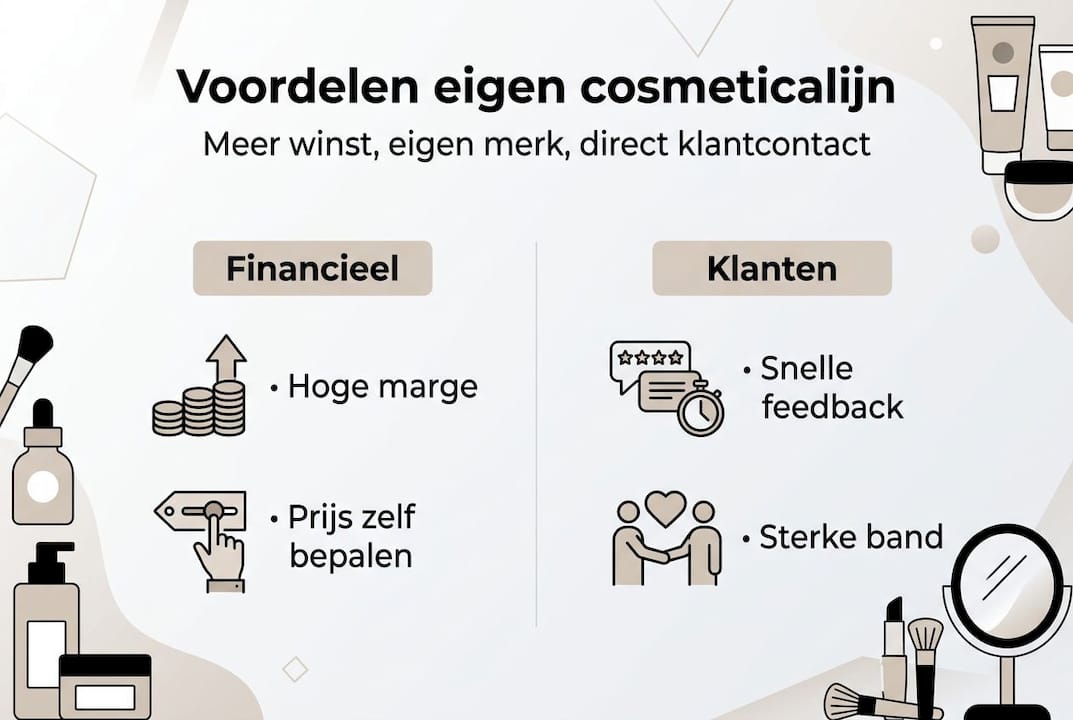 Voordelen eigen cosmeticalijn
Meer winst, eigen merk, direct klantcontact

Financieel

• Hoge marge

• Prijs zelf bepalen

Klanten

• Snelle feedback

• Sterke band