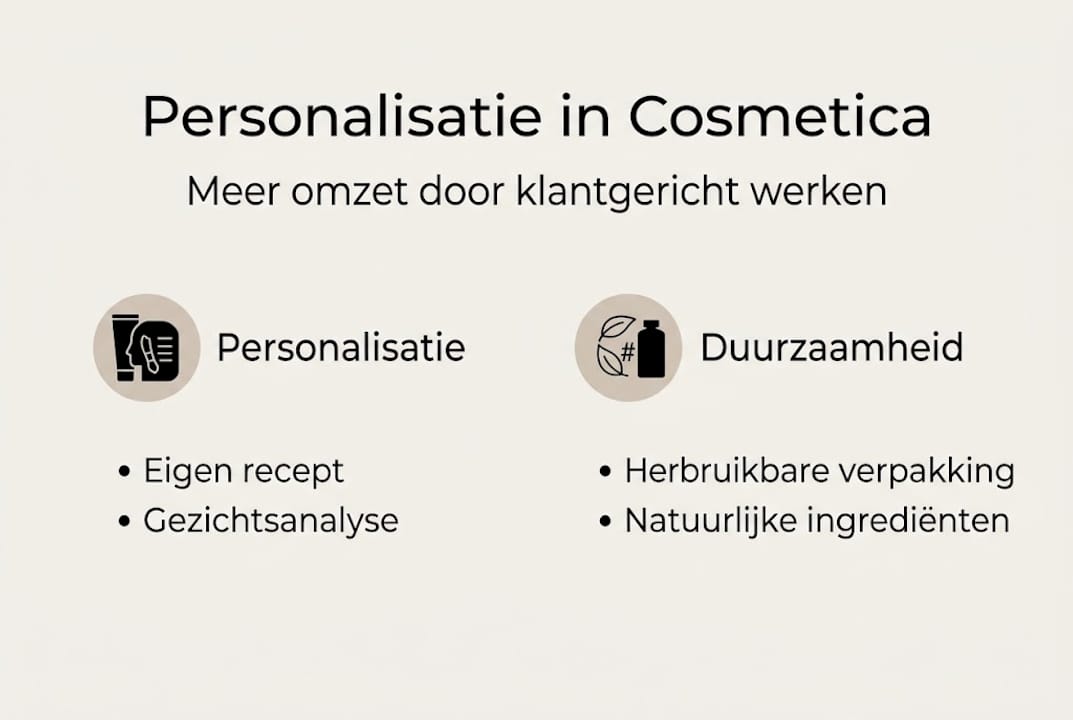 Personalisatie in Cosmetica

Meer omzet door klantgericht werken

Personalisatie

• Eigen recept
• Gezichtsanalyse

#

Duurzaamheid

• Herbruikbare verpakking
• Natuurlijke ingrediënten