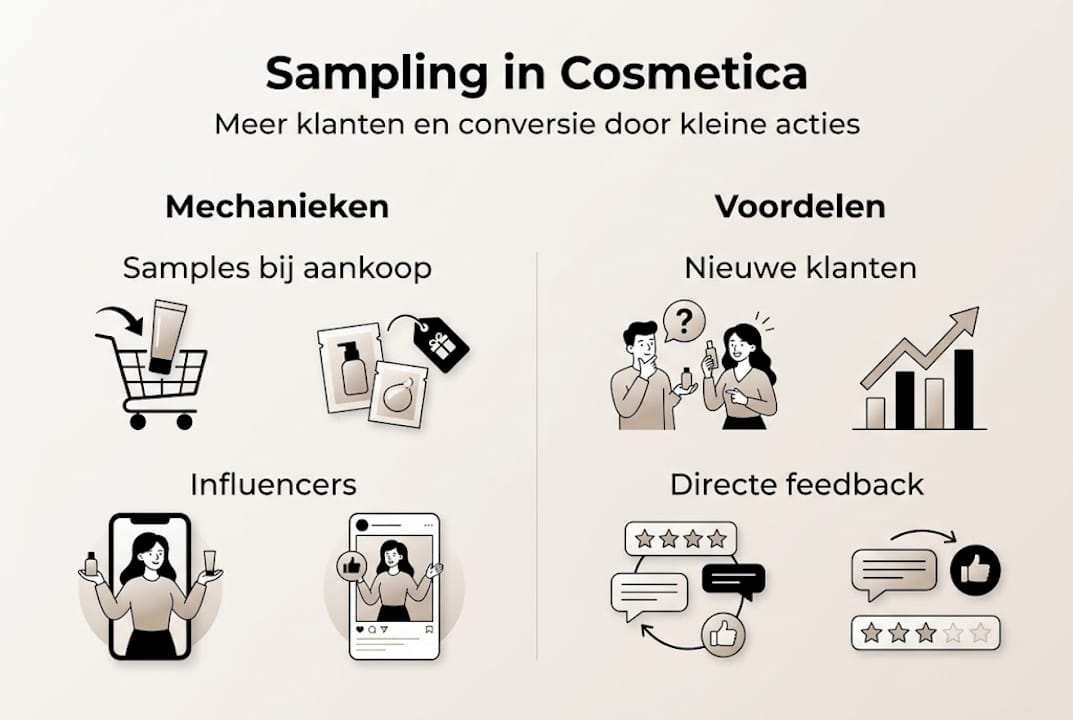 Sampling in Cosmetica
Meer klanten en conversie door kleine acties

Mechanieken

Samples bij aankoop

Influencers

Voordelen

Nieuwe klanten

?

Directe feedback