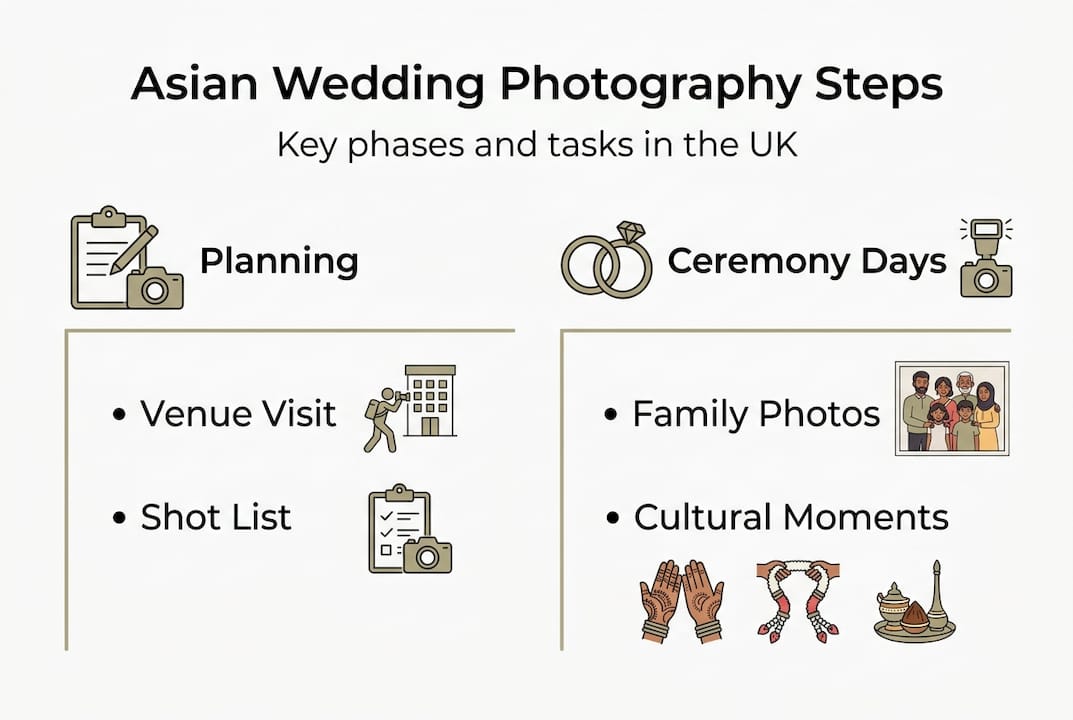 Asian Wedding Photography Steps

Key phases and tasks in the UK

Planning

• Venue Visit

• Shot List

Ceremony Days

• Family Photos

• Cultural Moments