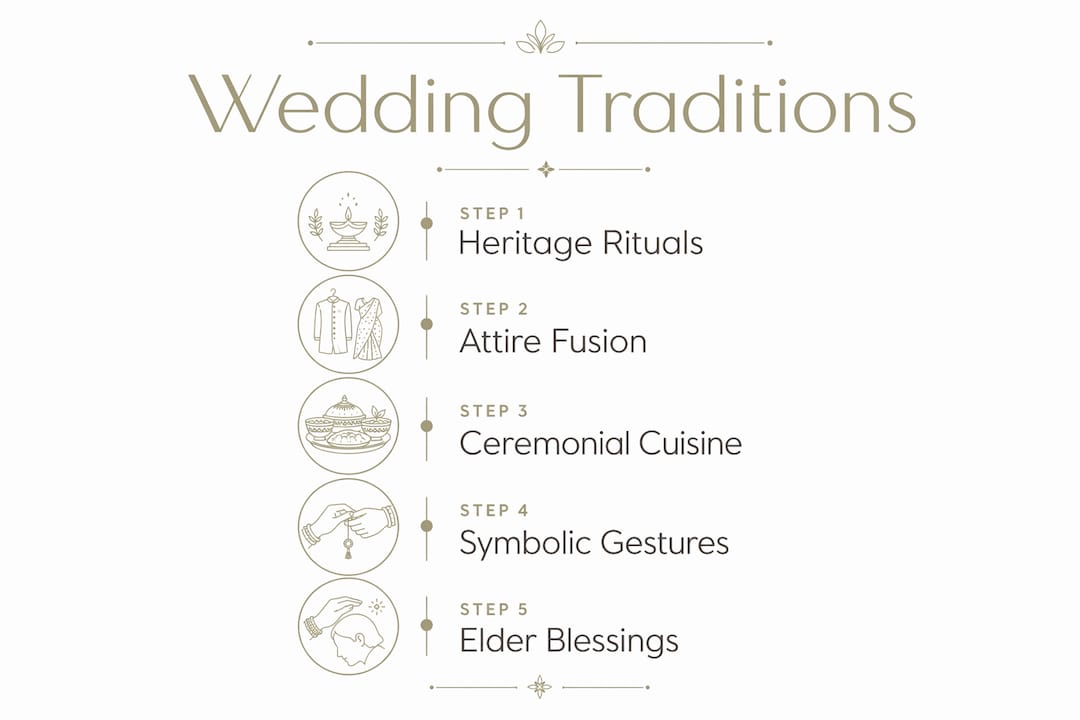 Wedding Traditions

STEP 1
Heritage Rituals

STEP 2
Attire Fusion

STEP 3
Ceremonial Cuisine

STEP 4
Symbolic Gestures

STEP 5
Elder Blessings