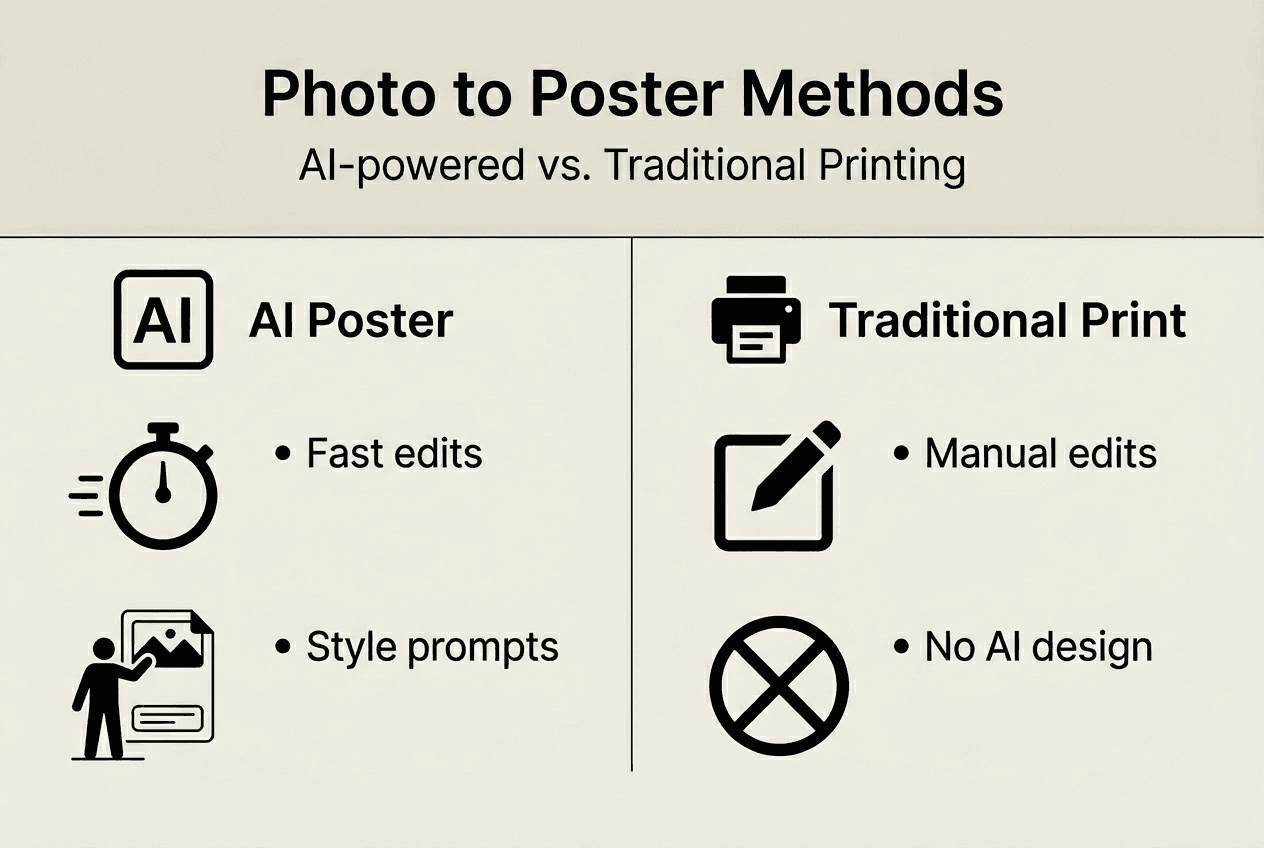 Photo to Poster Methods

AI-powered vs. Traditional Printing

AI

AI Poster

• Fast edits

• Style prompts

Traditional Print

• Manual edits

• No AI design