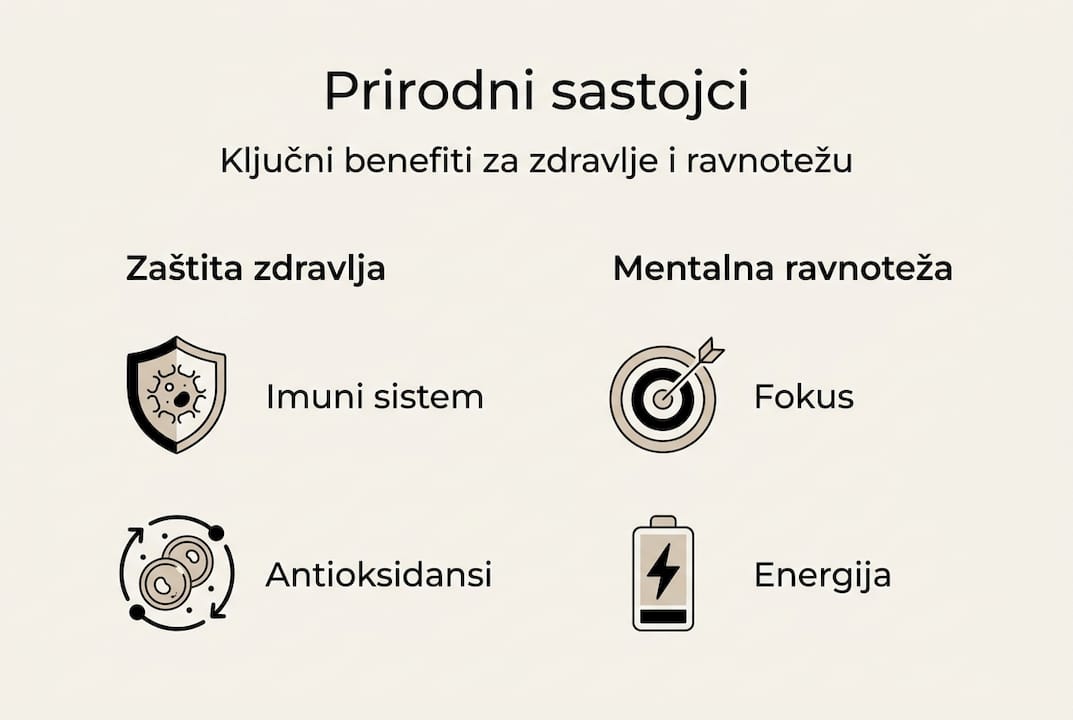 Prirodni sastojci

Ključni benefiti za zdravlje i ravnotežu

Zaštita zdravlja

Imuni sistem

Antioksidansi

Mentalna ravnoteža

Fokus

Energija