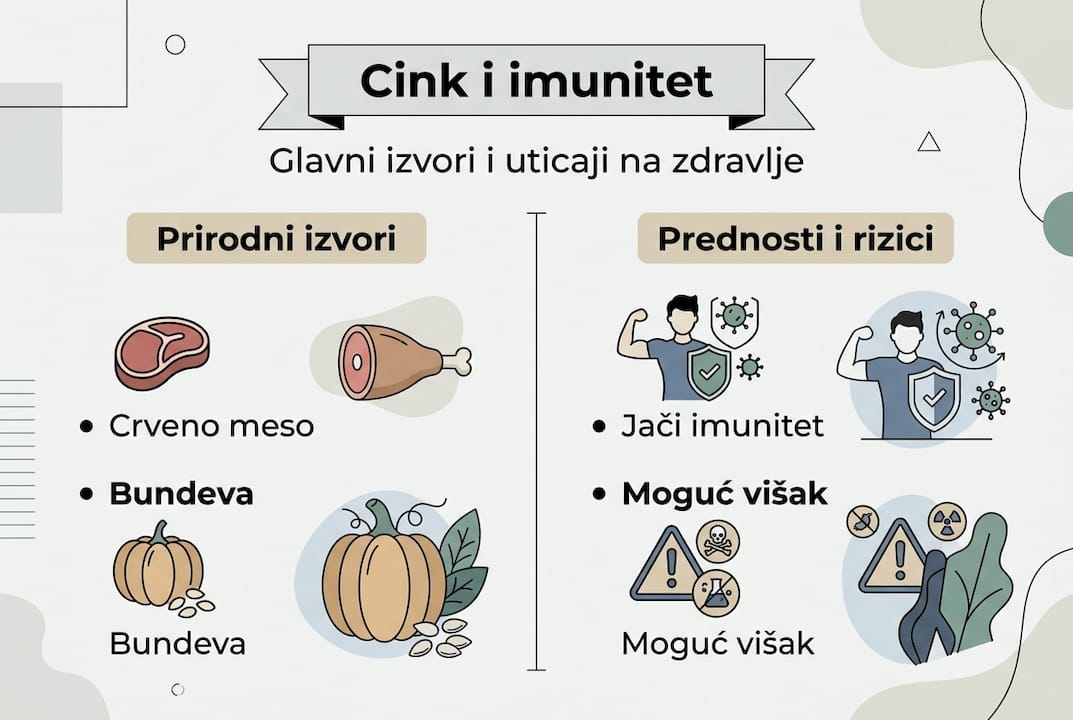 Cink i imunitet

Glavni izvori i uticaji na zdravlje

Prirodni izvori

• Crveno meso

• Bundeva

Bundeva

Prednosti i rizici

• Jači imunitet

• Moguć višak

Moguć višak